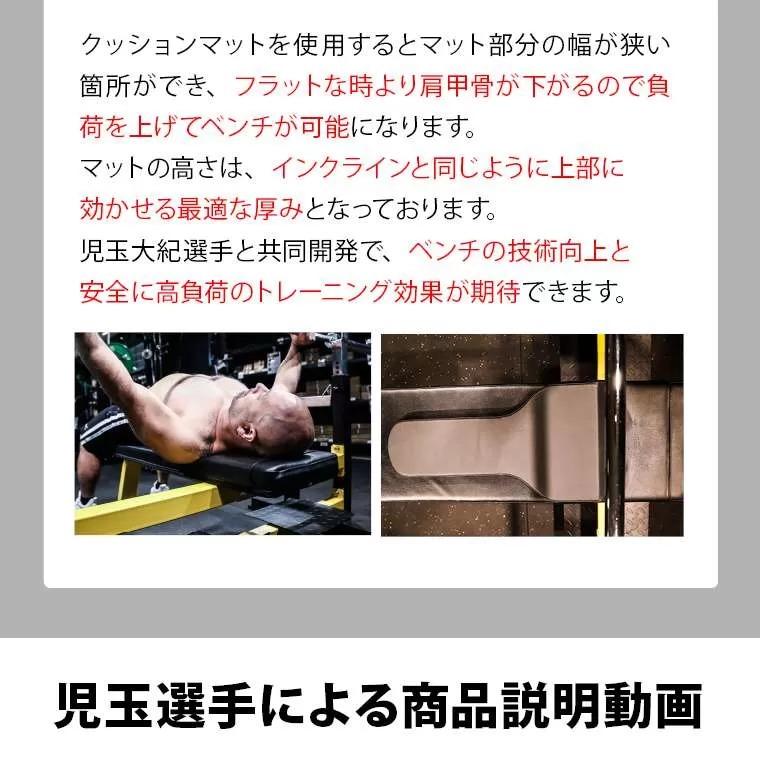 クッションマットを使用するとマット部分の幅が狭い箇所ができ、フラットな時より肩甲骨が下がるので負荷を上げてベンチが可能になります。
マットの高さは、インクラインと同じように上部に効かせる最適な厚みとなっております。
児玉大紀選手と共同開発で、ベンチの技術向上と安全に高負荷のトレーニング効果が期待できます。

児玉選手による商品説明動画