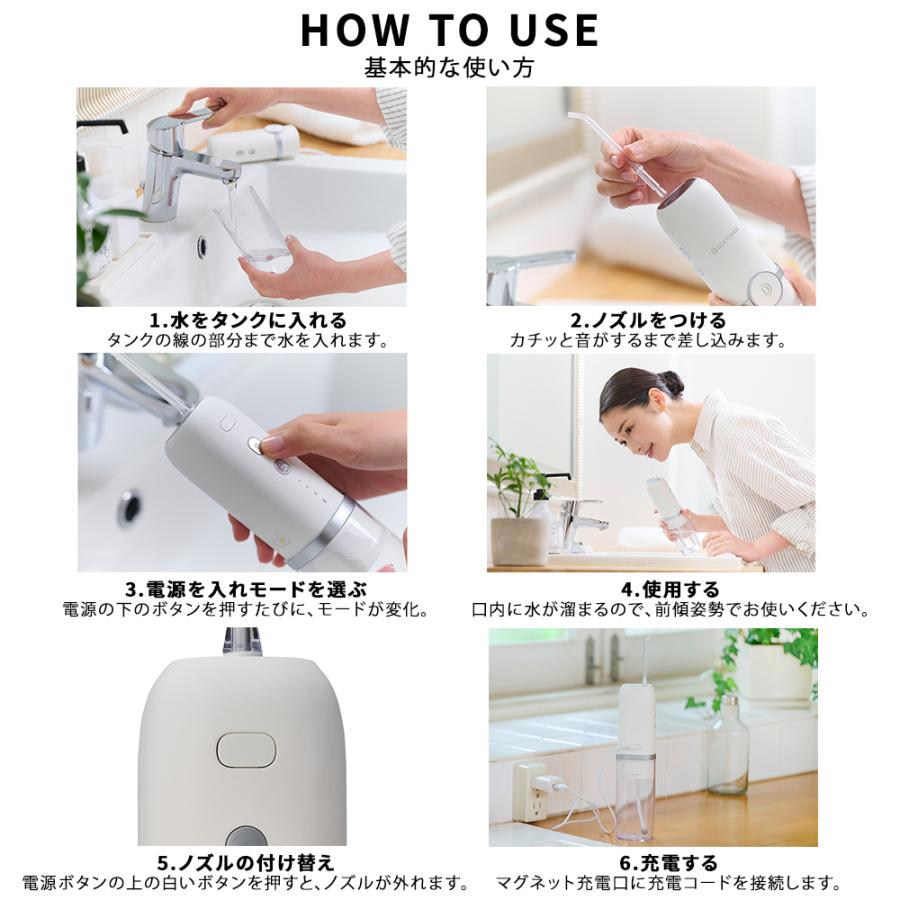 HOW TO USE
基本的な使い方

1.水をタンクに入れる
タンクの線の部分まで水を入れます。

2.ノズルをつける
カチッと音がするまで差し込みます。

3.電源を入れモードを選ぶ
電源の下のボタンを押すたびに、モードが変化。

4.使用する
口内に水が溜まるので、前傾姿勢でお使いください。

5.ノズルの付け替え
電源ボタンの上の白いボタンを押すと、ノズルが外れます。

6.充電する
マグネット充電口に充電コードを接続します。