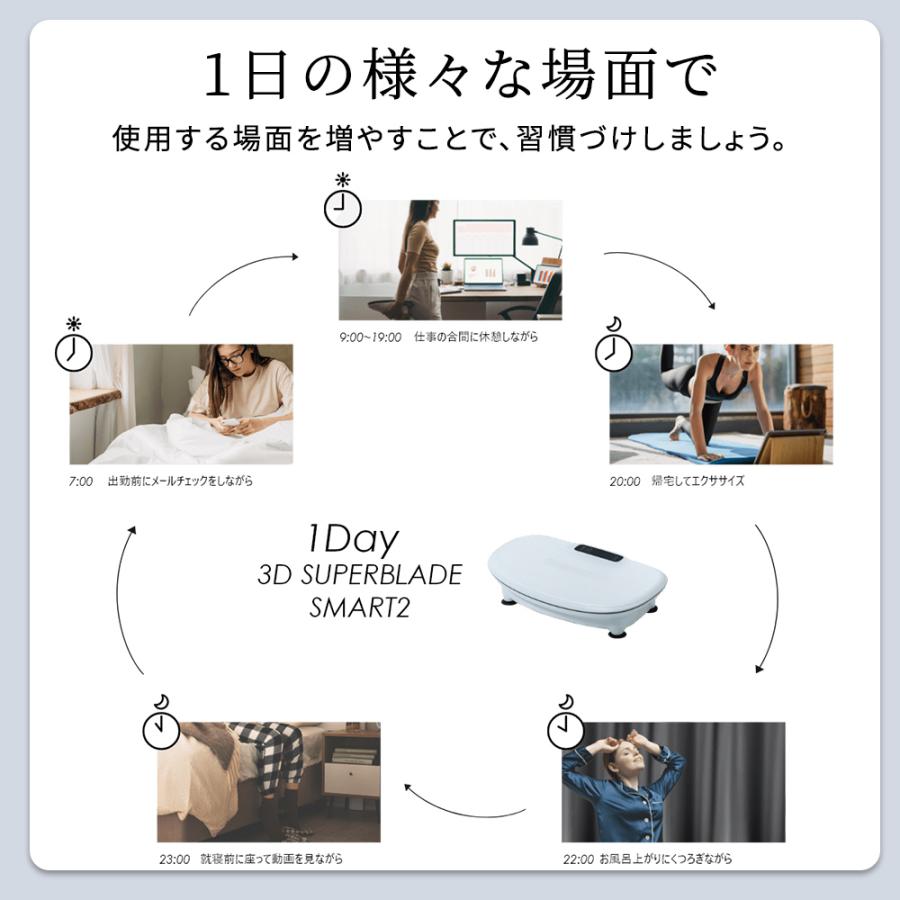 1日の様々な場面で

使用する場面を増やすことで、習慣づけしましょう。

9:00~19:00　仕事の合間に休憩しながら

7:00　出勤前にメールチェックをしながら

20:00　帰宅してエクササイズ

1Day
3D SUPERBLADE
SMART2

23:00　就寝前に座って動画を見ながら

22:00 お風呂上がりにくつろぎながら