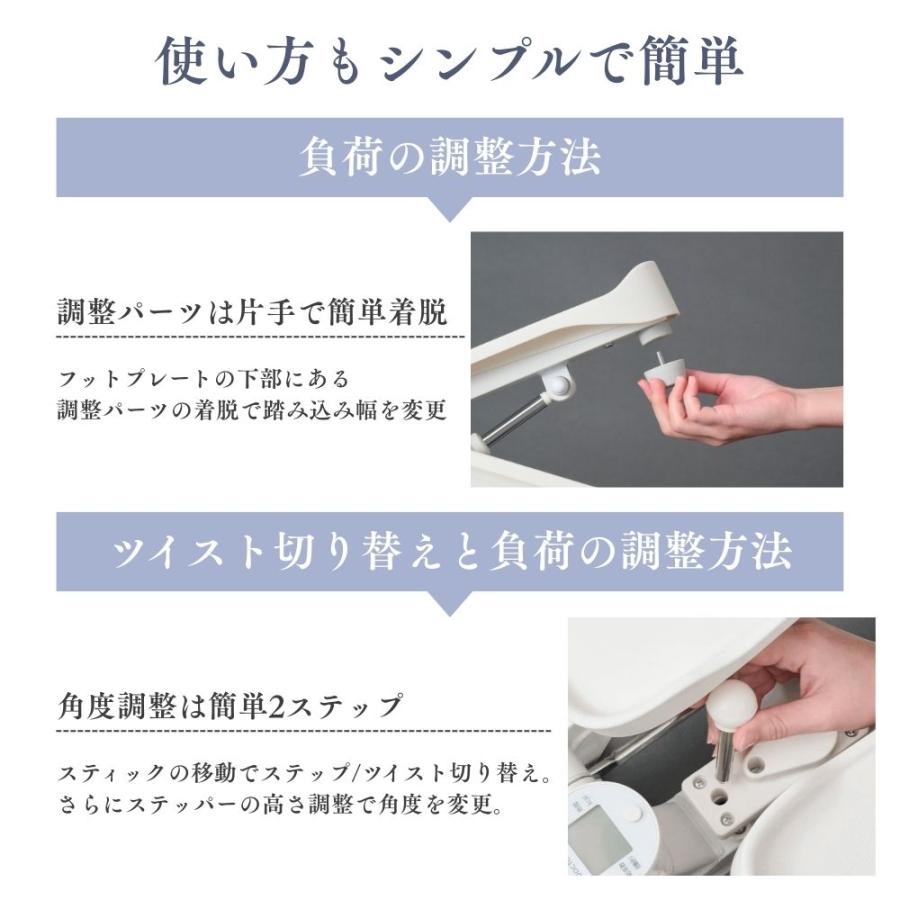 使い方もシンプルで簡単

負荷の調整方法

調整パーツは片手で簡単着脱

フットプレートの下部にある
調整パーツの着脱で踏み込み幅を変更

ツイスト切り替えと負荷の調整方法

角度調整は簡単2ステップ

スティックの移動でステップ/ツイスト切り替え。
さらにステッパーの高さ調整で角度を変更。