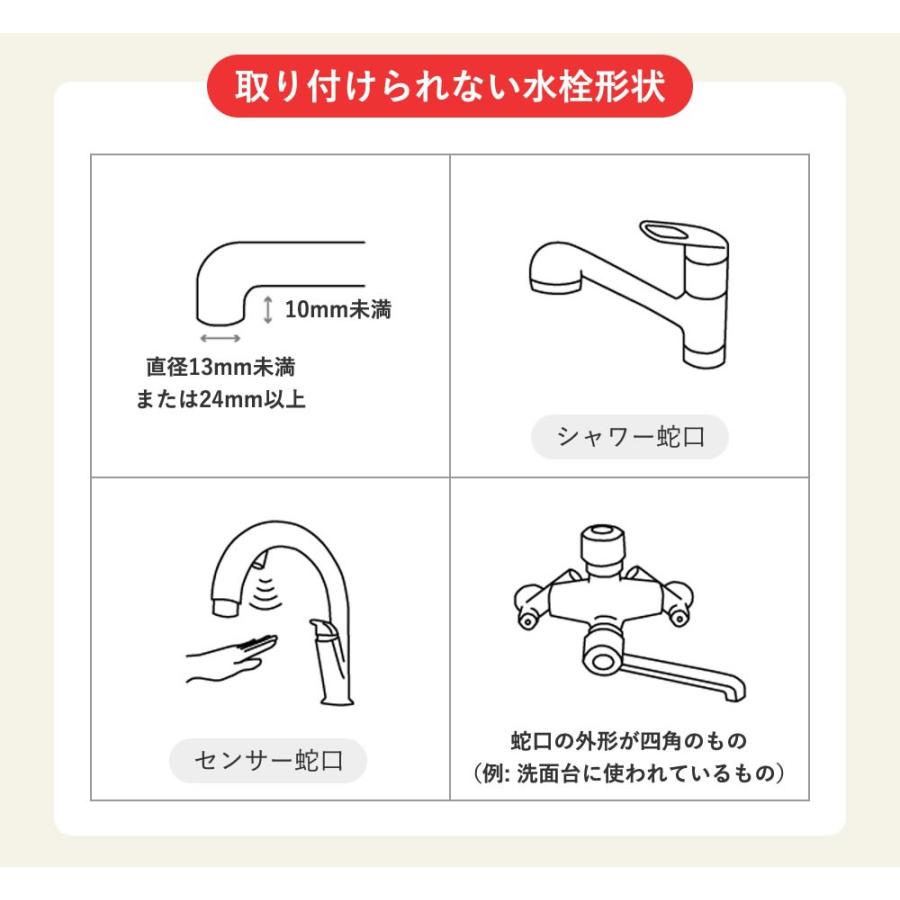 取り付けられない水栓形状

10mm未満

直径13mm未満
または24mm以上

シャワー蛇口

センサー蛇口

蛇口の外形が四角のもの
（例: 洗面台に使われているもの）