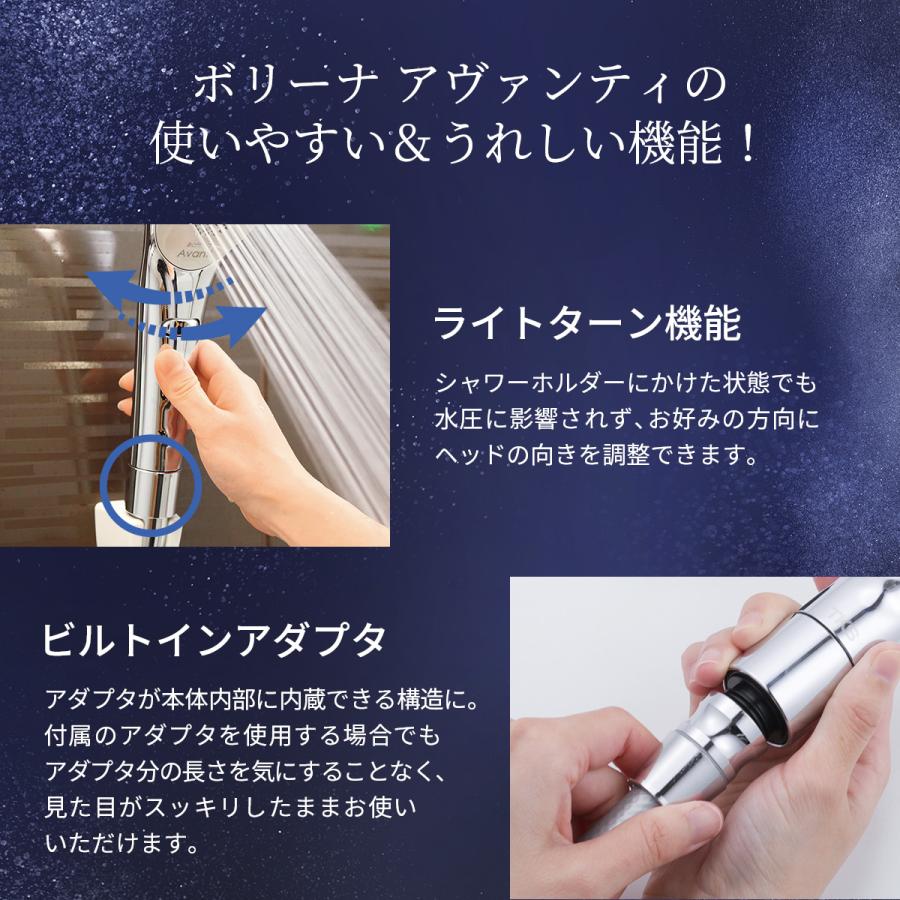 ボリーナ アヴァンティの
使いやすい&うれしい機能！

Avan

ライトターン機能

シャワーホルダーにかけた状態でも水圧に影響されず、お好みの方向にヘッドの向きを調整できます。

ビルトインアダプタ

アダプタが本体内部に内蔵できる構造に。付属のアダプタを使用する場合でもアダプタ分の長さを気にすることなく、見た目がスッキリしたままお使いいただけます。