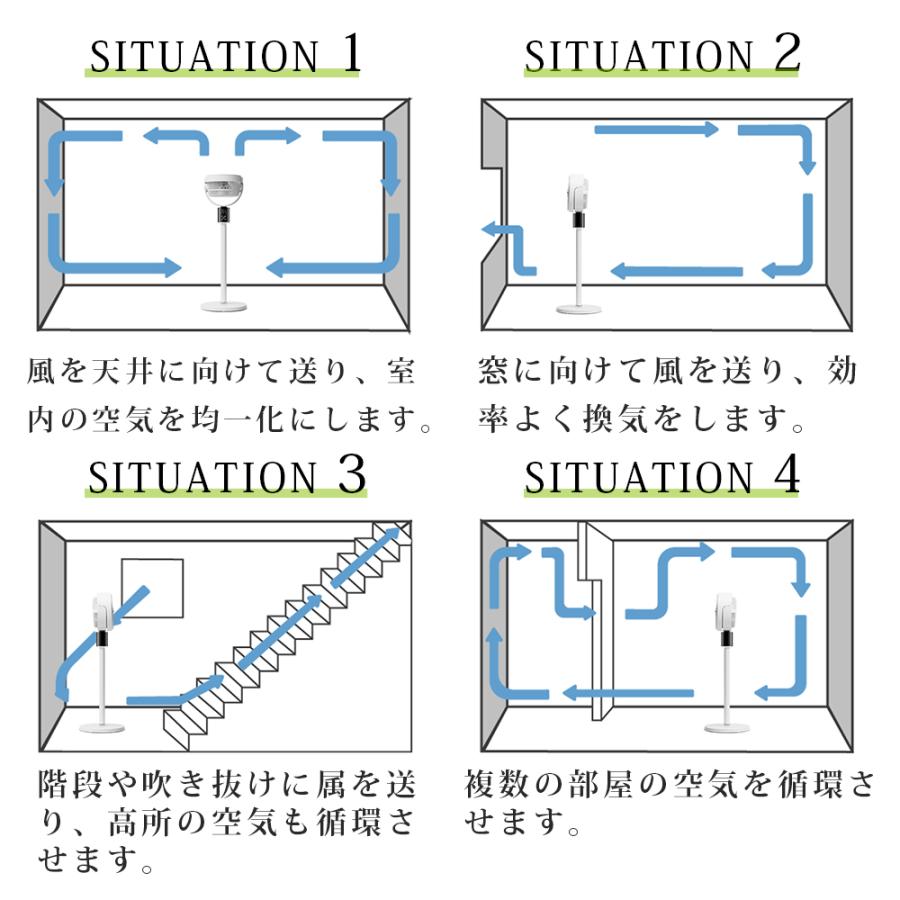 SITUATION 1

風を天井に向けて送り、室内の空気を均一化にします。

SITUATION 2

窓に向けて風を送り、効率よく換気をします。

SITUATION 3

階段や吹き抜けに属を送り、高所の空気も循環させます。

SITUATION 4

複数の部屋の空気を循環させます。