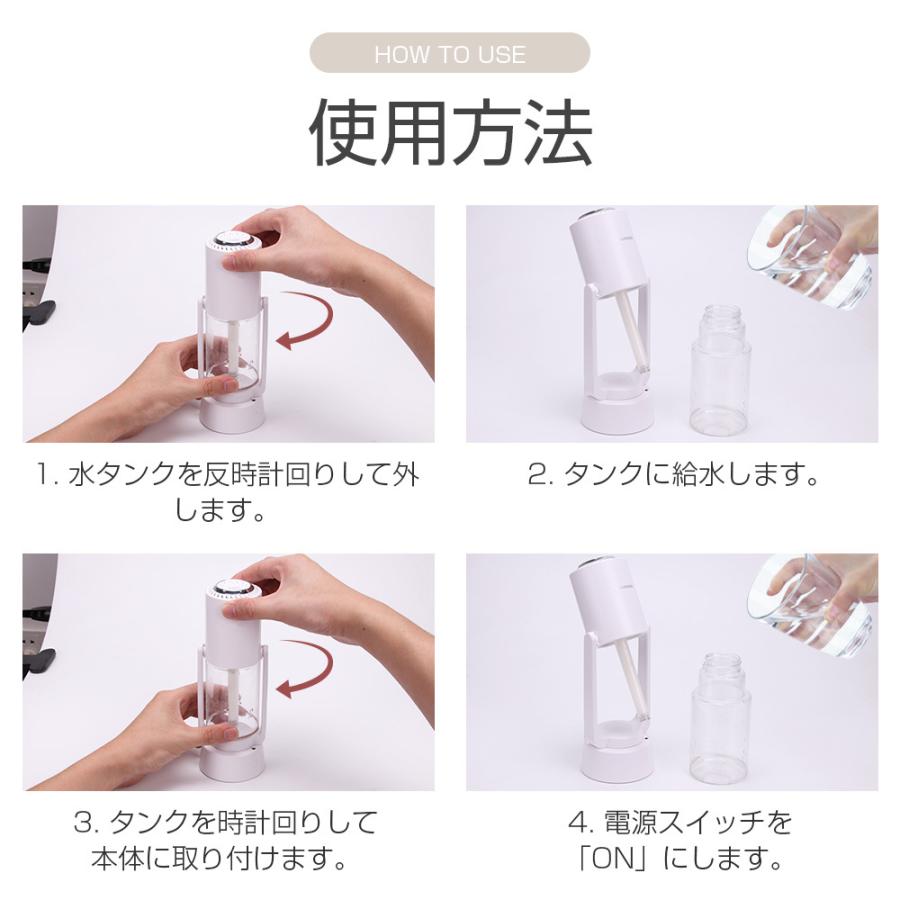 HOW TO USE

使用方法

1. 水タンクを反時計回りして外します。

2. タンクに給水します。

3. タンクを時計回りして本体に取り付けます。

4. 電源スイッチを「ON」にします。