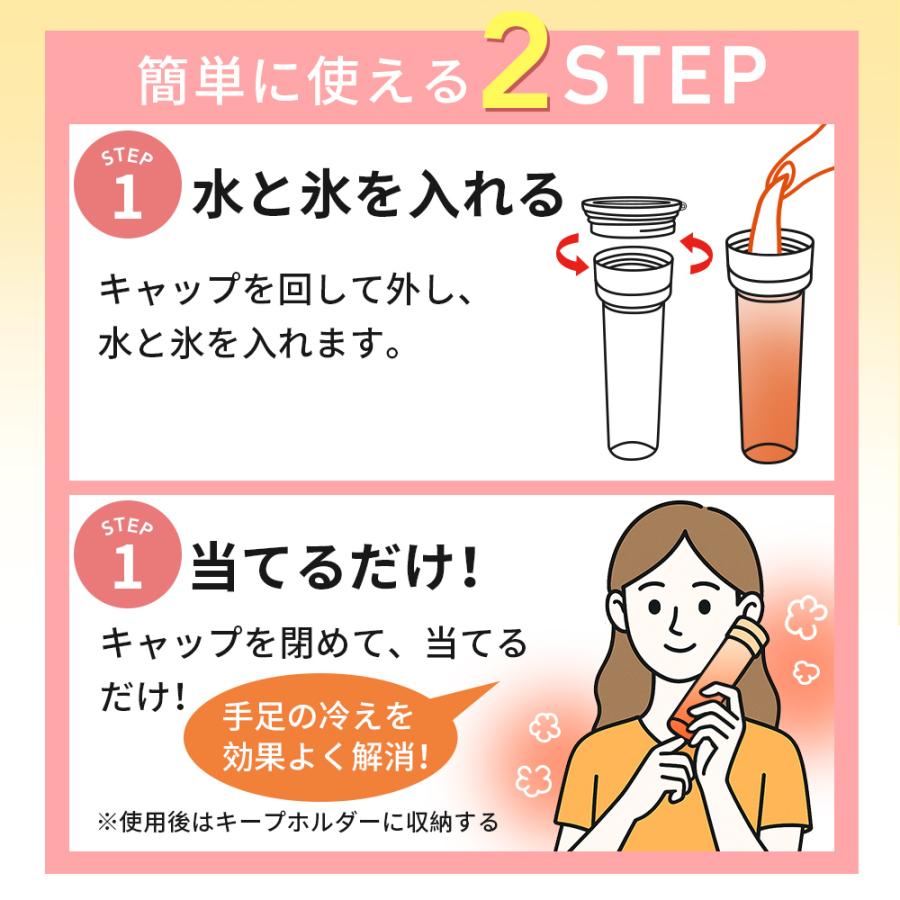 簡単に使える2STEP

STEP 1 水と氷を入れる

キャップを回して外し、水と氷を入れます。

STEP 1 当てるだけ!

キャップを閉めて、当てるだけ!

手足の冷えを効果よく解消!

※使用後はキープホルダーに収納する