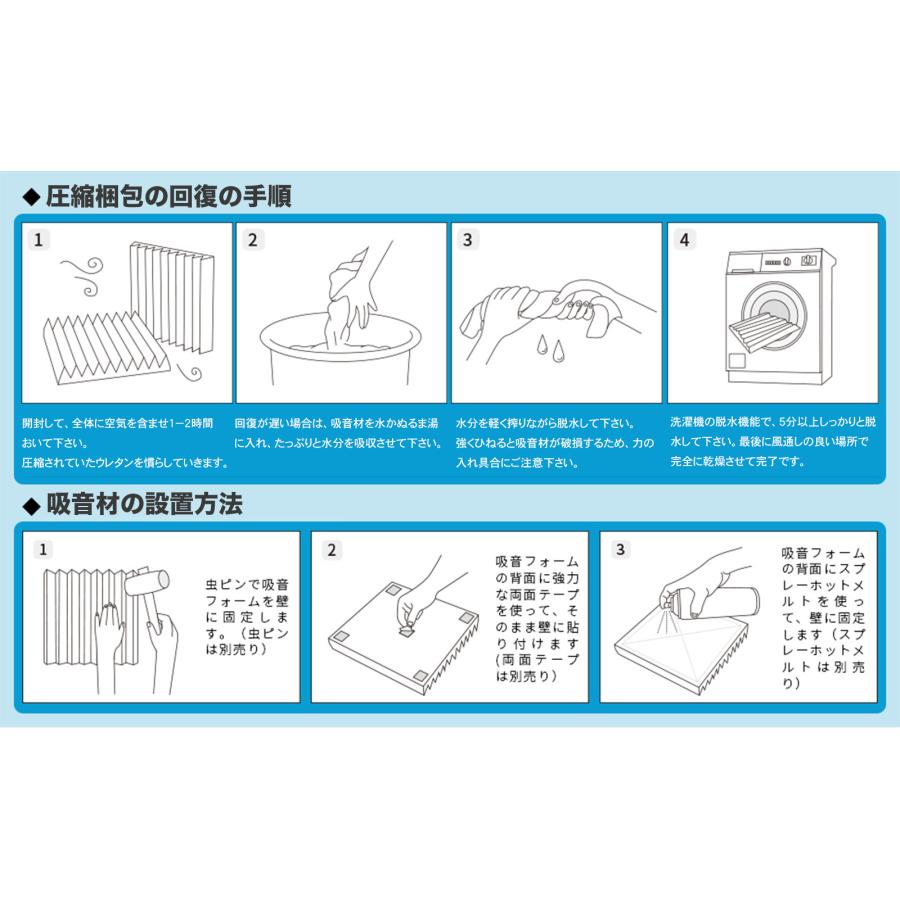 ◆ 圧縮梱包の回復の手順

1

開封して、全体に空気を含ませ1−2時間おいて下さい。
圧縮されていたウレタンを慣らしていきます。

2

回復が遅い場合は、吸音材を水かぬるま湯に入れ、たっぷりと水分を吸収させて下さい。

3

水分を軽く搾りながら脱水して下さい。
強くひねると吸音材が破損するため、力の入れ具合にご注意下さい。

4

洗濯機の脱水機能で、5分以上しっかりと脱水して下さい。最後に風通しの良い場所で完全に乾燥させて完了です。

◆ 吸音材の設置方法

1

虫ピンで吸音フォームを壁に固定します。（虫ピンは別売り）

2

吸音フォームの背面に強力な両面テープを使って、そのまま壁に貼り付けます（両面テープは別売り）

3

吸音フォームの背面にスプレーホットメルトを使って、壁に固定します（スプレーホットメルトは別売り）