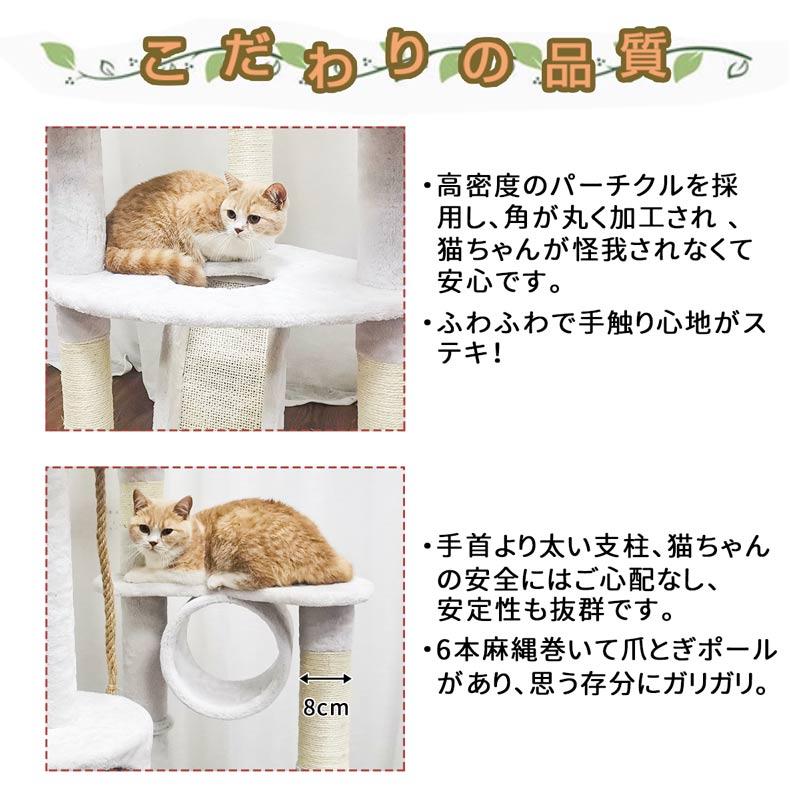 こだわりの品質

・高密度のパーチクルを採用し、角が丸く加工され 、猫ちゃんが怪我されなくて安心です。

・ふわふわで手触り心地がステキ！

・手首より太い支柱、猫ちゃんの安全にはご心配なし、安定性も抜群です。

・6本麻縄巻いて爪とぎポールがあり、思う存分にガリガリ。

8cm