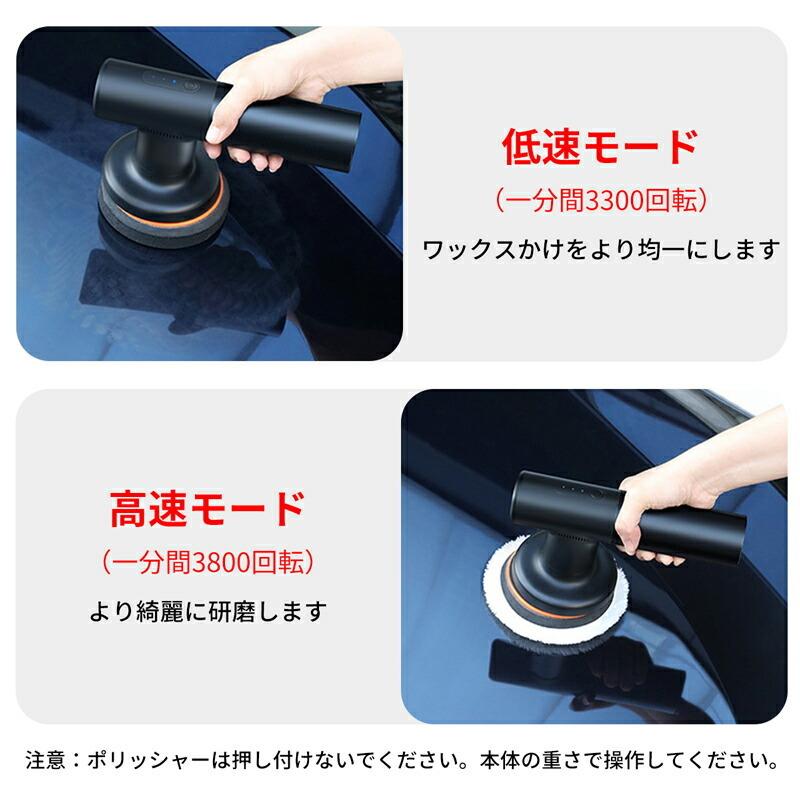 低速モード
（一分間3300回転）
ワックスかけをより均一にします

高速モード
（一分間3800回転）
より綺麗に研磨します

注意：ポリッシャーは押し付けないでください。本体の重さで操作してください。