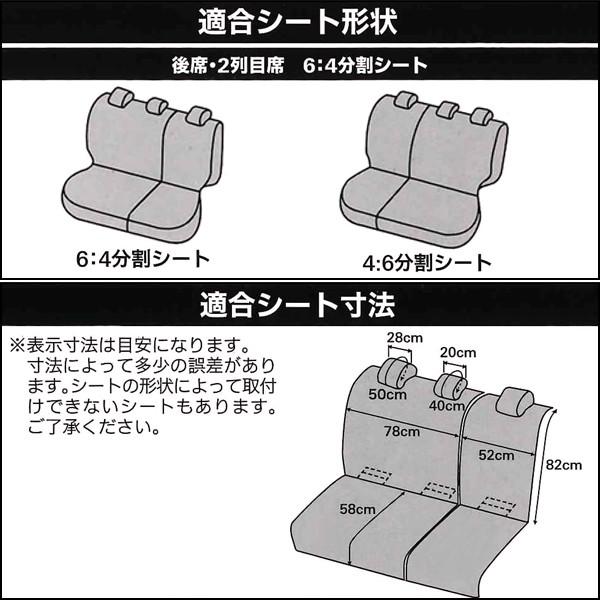 適合シート形状

後席・2列目席　6:4分割シート

6:4分割シート

4:6分割シート

適合シート寸法

※表示寸法は目安になります。寸法によって多少の誤差があります。シートの形状によって取付けできないシートもあります。ご了承ください。

28cm

20cm

50cm

40cm

78cm

52cm

82cm

58cm