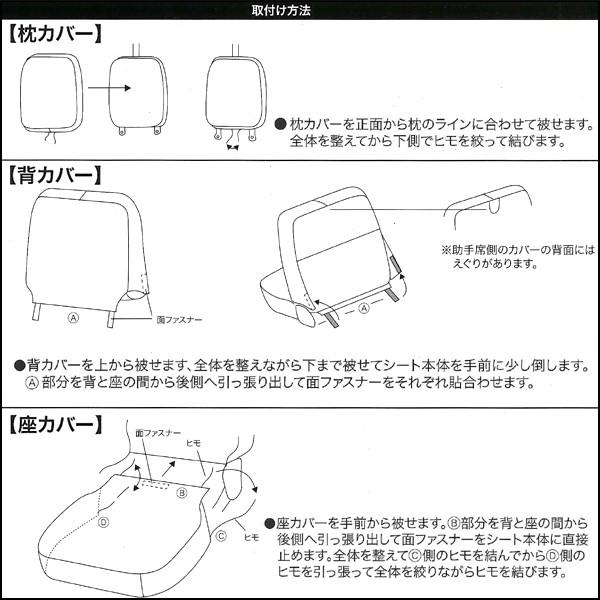 取付け方法

【枕カバー】

●枕カバーを正面から枕のラインに合わせて被せます。全体を整えてから下側でヒモを絞って結びます。

【背カバー】

Ⓐ

面ファスナー

Ⓐ

※助手席側のカバーの背面にはえぐりがあります。

●背カバーを上から被せます、全体を整えながら下まで被せてシート本体を手前に少し倒します。Ⓐ部分を背と座の間から後側へ引っ張り出して面ファスナーをそれぞれ貼合わせます。

【座カバー】

面ファスナー

ヒモ

Ⓑ

Ⓓ

Ⓒ

ヒモ

●座カバーを手前から被せます。Ⓑ部分を背と座の間から後側へ引っ張り出して面ファスナーをシート本体に直接止めます。全体を整えてⒸ側のヒモを結んでからⒹ側のヒモを引っ張って全体を絞りながらヒモを結びます。