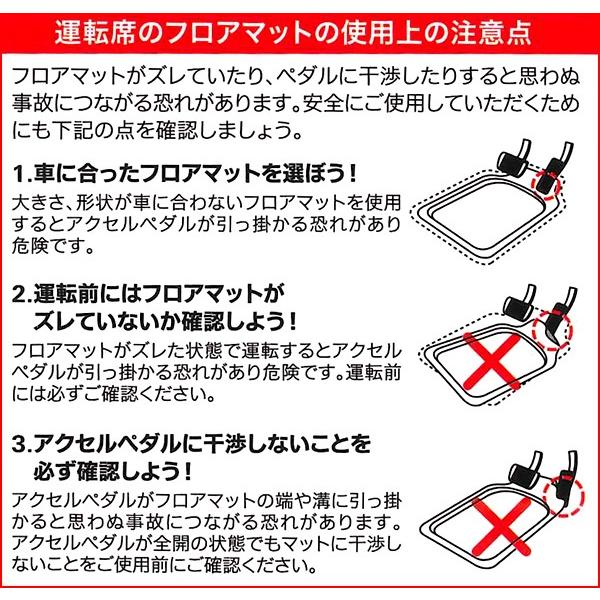 運転席のフロアマットの使用上の注意点

フロアマットがズレていたり、ペダルに干渉したりすると思わぬ事故につながる恐れがあります。安全にご使用していただくためにも下記の点を確認しましょう。

1.車に合ったフロアマットを選ぼう！
大きさ、形状が車に合わないフロアマットを使用するとアクセルペダルが引っ掛かる恐れがあり危険です。

2.運転前にはフロアマットがズレていないか確認しよう！
フロアマットがズレた状態で運転するとアクセルペダルが引っ掛かる恐れがあり危険です。運転前には必ずご確認ください。

3.アクセルペダルに干渉しないことを必ず確認しよう！
アクセルペダルがフロアマットの端や溝に引っ掛かると思わぬ事故につながる恐れがあります。アクセルペダルが全開の状態でもマットに干渉しないことをご使用前にご確認ください。