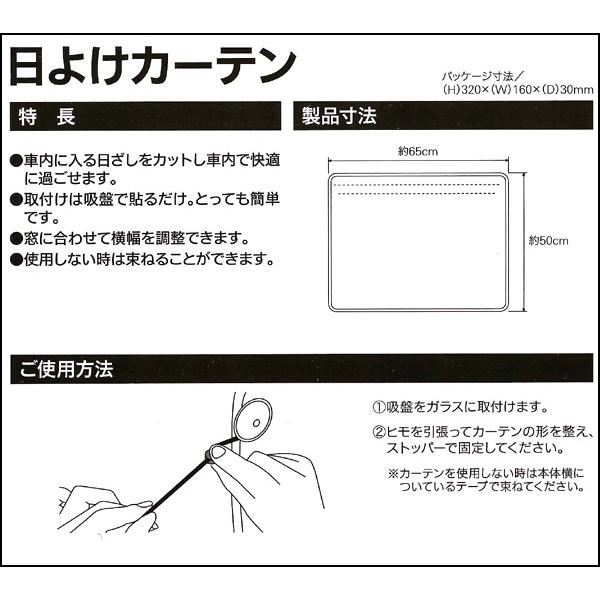 日よけカーテン

パッケージ寸法／
(H)320×(W)160×(D)30mm

特　長

●車内に入る日ざしをカットし車内で快適に過ごせます。
●取付けは吸盤で貼るだけ。とっても簡単です。
●窓に合わせて横幅を調整できます。
●使用しない時は束ねることができます。

製品寸法

約65cm

約50cm

ご使用方法

①吸盤をガラスに取付けます。

②ヒモを引張ってカーテンの形を整え、ストッパーで固定してください。

※カーテンを使用しない時は本体横についているテープで束ねてください。