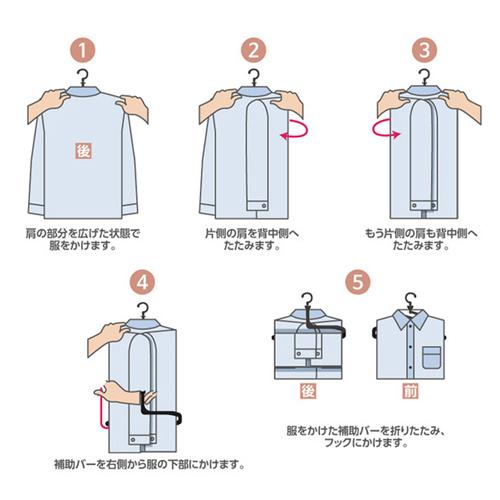 1

後

肩の部分を広げた状態で服をかけます。

2

片側の肩を背中側へたたみます。

3

もう片側の肩も背中側へたたみます。

4

補助バーを右側から服の下部にかけます。

5

後

前

服をかけた補助バーを折りたたみ、フックにかけます。