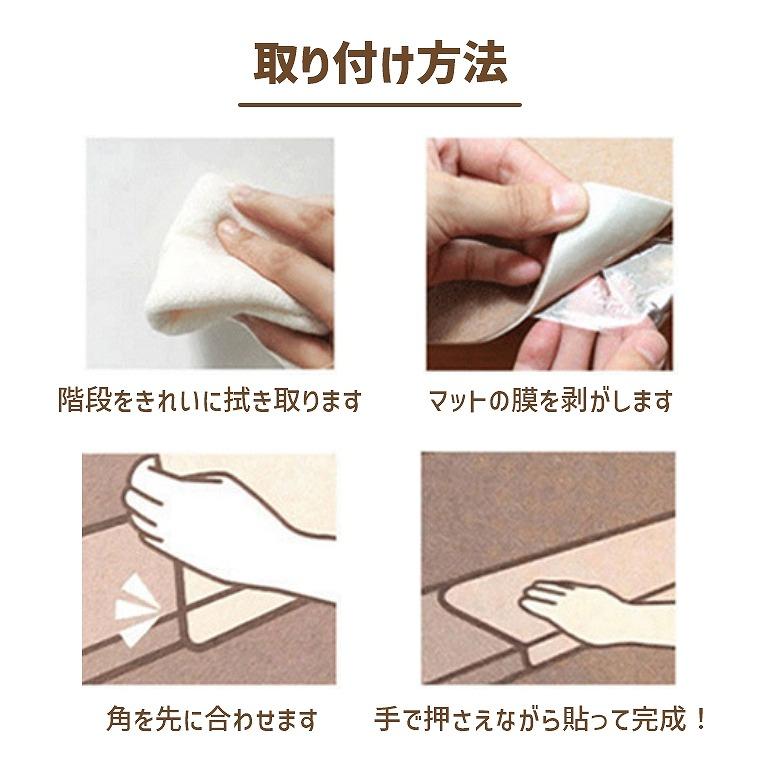 取り付け方法

階段をきれいに拭き取ります

マットの膜を剥がします

角を先に合わせます

手で押さえながら貼って完成！