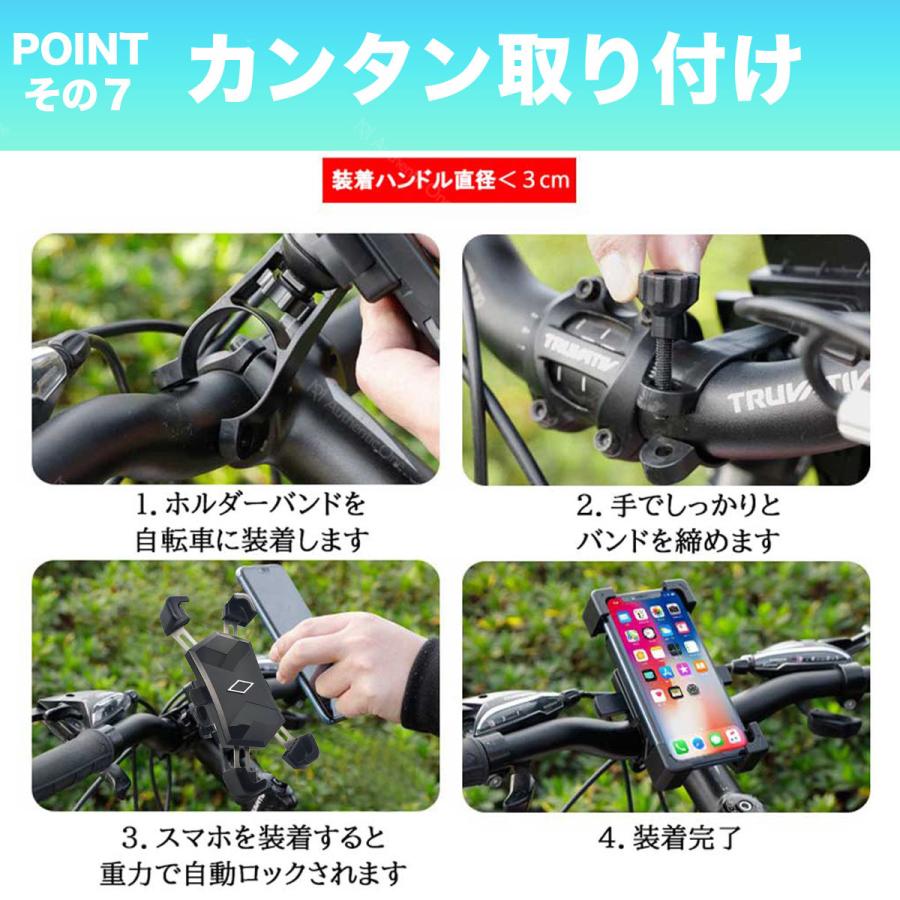 POINT その7 カンタン取り付け

装着ハンドル直径＜3cm

TRUVATIV

TRUVATIV

1. ホルダーバンドを自転車に装着します

2. 手でしっかりとバンドを締めます

3. スマホを装着すると重力で自動ロックされます

4. 装着完了