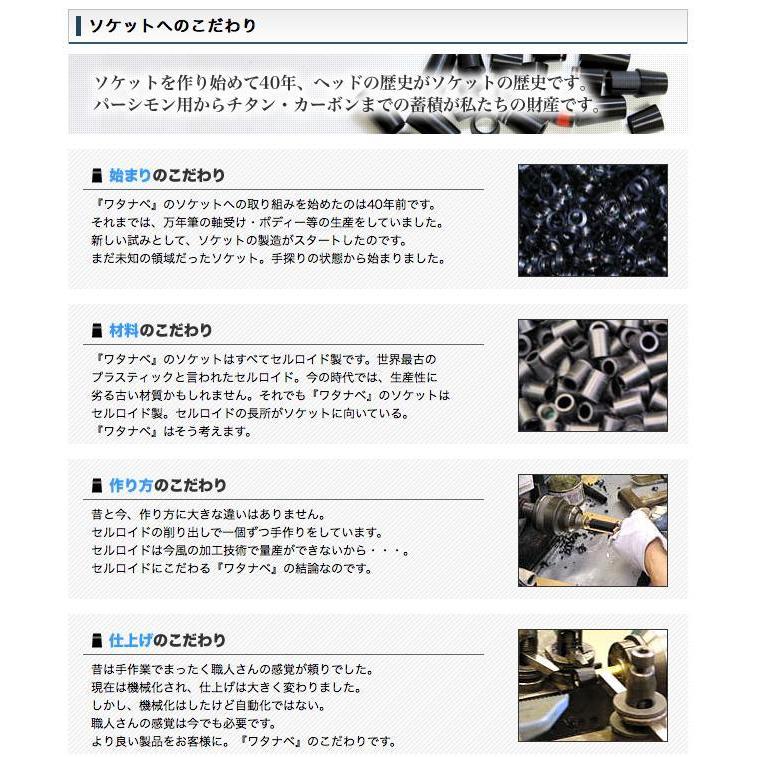 ソケットへのこだわり

ソケットを作り始めて40年、ヘッドの歴史がソケットの歴史です。
パーシモン用からチタン・カーボンまでの蓄積が私たちの財産です。

始まりのこだわり

『ワタナベ』のソケットへの取り組みを始めたのは40年前です。
それまでは、万年筆の軸受け・ボディー等の生産をしていました。
新しい試みとして、ソケットの製造がスタートしたのです。
まだ未知の領域だったソケット。手探りの状態から始まりました。

材料のこだわり

『ワタナベ』のソケットはすべてセルロイド製です。世界最古のプラスティックと言われたセルロイド。今の時代では、生産性に劣る古い材質かもしれません。それでも『ワタナベ』のソケットはセルロイド製。セルロイドの長所がソケットに向いている。
『ワタナベ』はそう考えます。

作り方のこだわり

昔と今、作り方に大きな違いはありません。
セルロイドの削り出しで一個ずつ手作りをしています。
セルロイドは今風の加工技術で量産ができないから・・・。
セルロイドにこだわる『ワタナベ』の結論なのです。

仕上げのこだわり

昔は手作業でまったく職人さんの感覚が頼りでした。
現在は機械化され、仕上げは大きく変わりました。
しかし、機械化はしたけど自動化ではない。
職人さんの感覚は今でも必要です。
より良い製品をお客様に。『ワタナベ』のこだわりです。