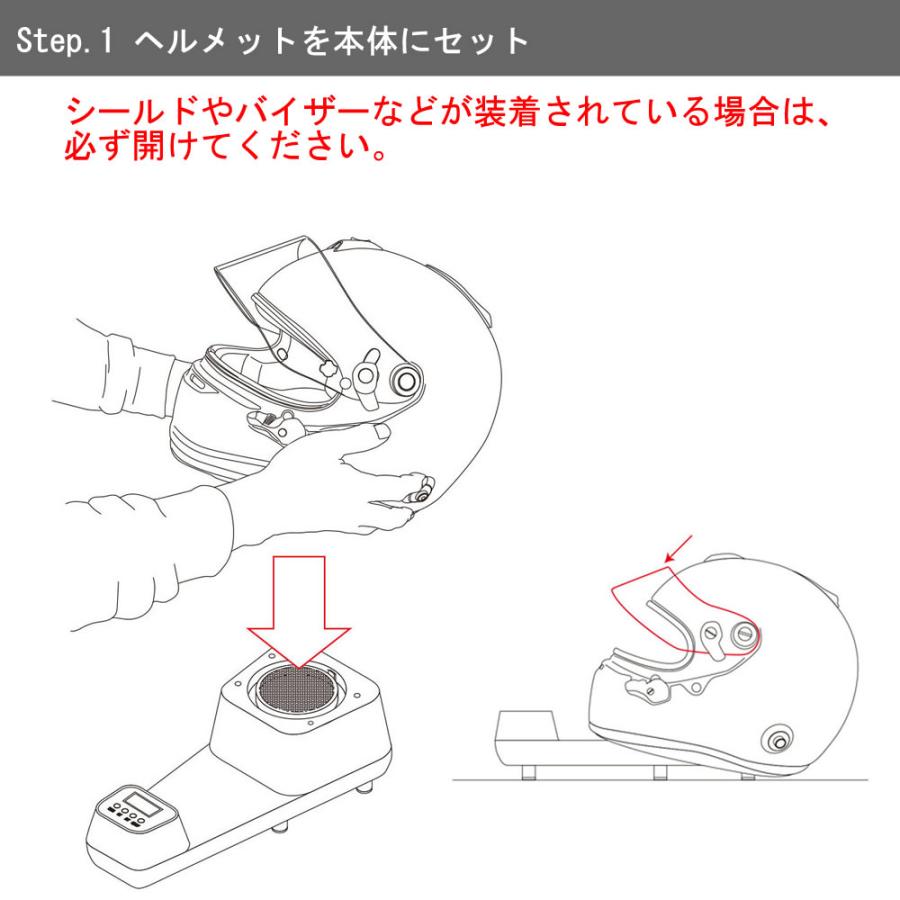 Step.1 ヘルメットを本体にセット

シールドやバイザーなどが装着されている場合は、必ず開けてください。