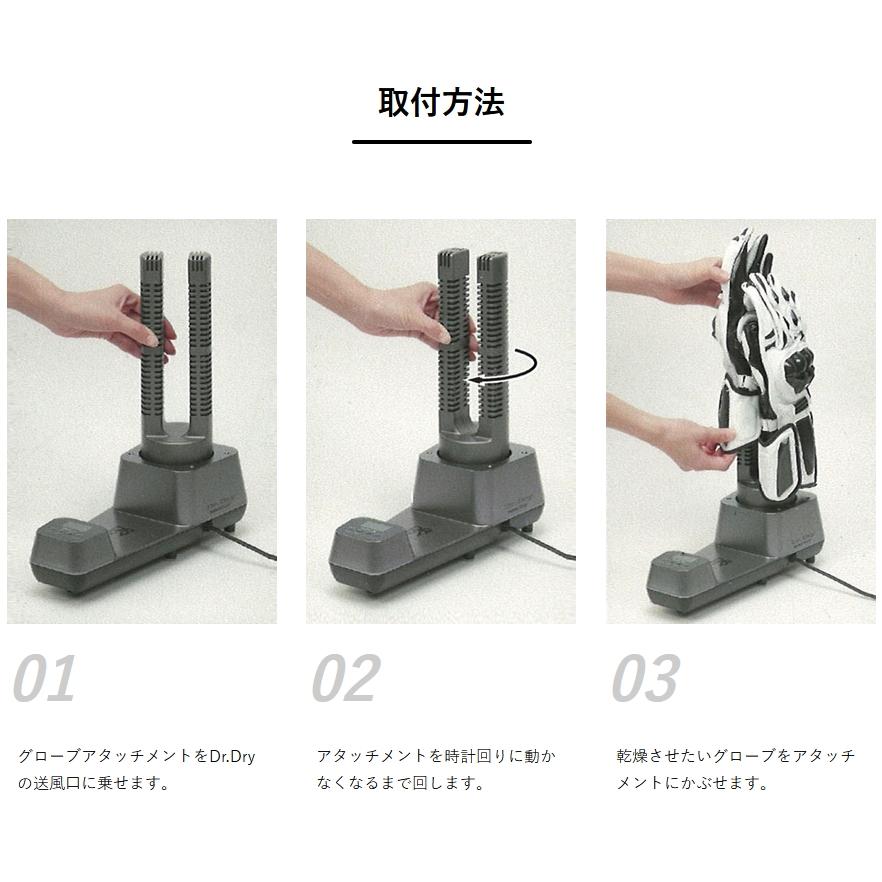 取付方法

01

グローブアタッチメントをDr.Dryの送風口に乗せます。

02

アタッチメントを時計回りに動かなくなるまで回します。

03

乾燥させたいグローブをアタッチメントにかぶせます。