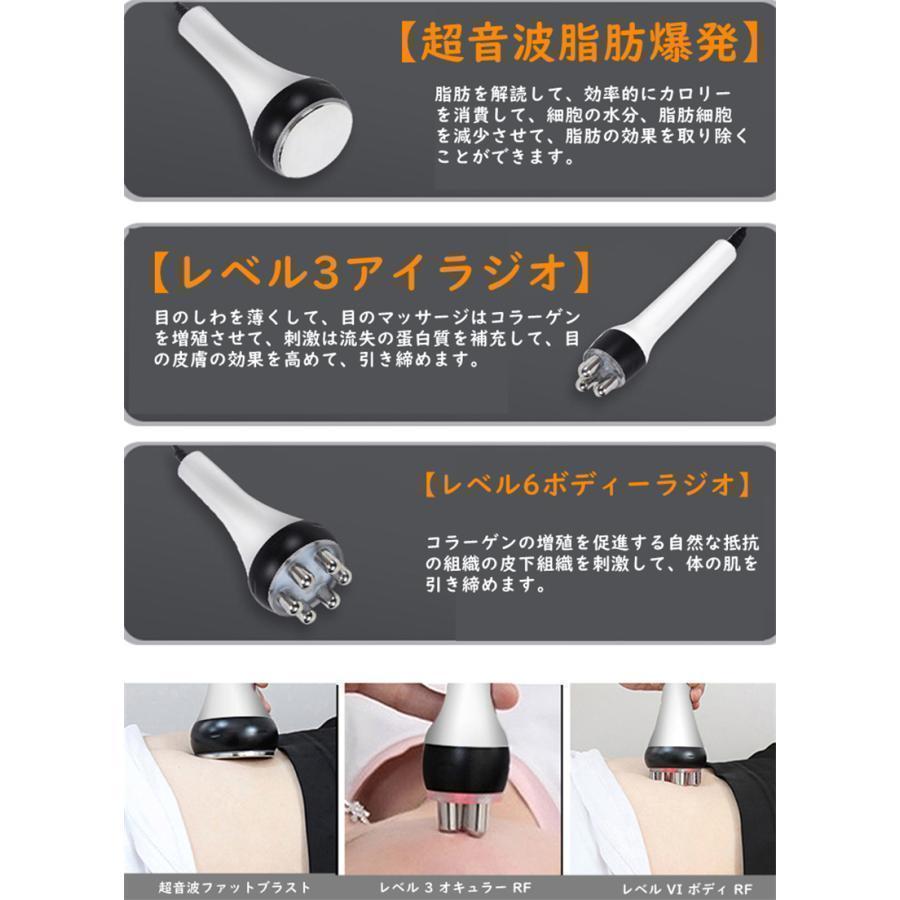 【超音波脂肪爆発】

脂肪を解読して、効率的にカロリーを消費して、細胞の水分、脂肪細胞を減少させて、脂肪の効果を取り除くことができます。

【レベル3アイラジオ】

目のしわを薄くして、目のマッサージはコラーゲンを増殖させて、刺激は流失の蛋白質を補充して、目の皮膚の効果を高めて、引き締めます。

【レベル6ボディーラジオ】

コラーゲンの増殖を促進する自然な抵抗の組織の皮下組織を刺激して、体の肌を引き締めます。

超音波ファットブラスト

レベル 3 オキュラー RF

レベル VI ボディ RF