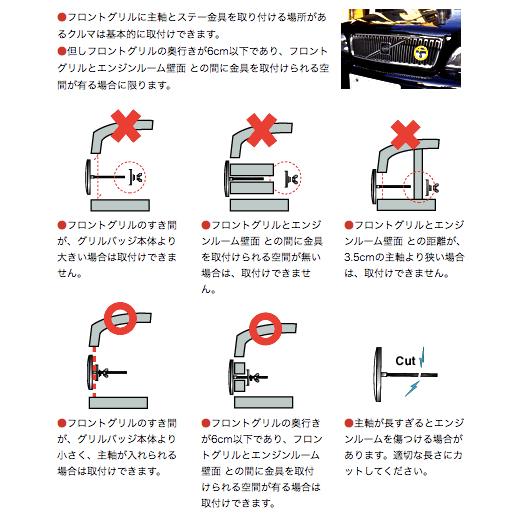 ●フロントグリルに主軸とステー金具を取り付ける場所があるクルマは基本的に取付けできます。
●但しフロントグリルの奥行きが6cm以下であり、フロントグリルとエンジンルーム壁面 との間に金具を取付けられる空間が有る場合に限ります。

●フロントグリルのすき間が、グリルバッジ本体より大きい場合は取付けできません。

●フロントグリルとエンジンルーム壁面 との間に金具を取付けられる空間が無い場合は、取付けできません。

●フロントグリルとエンジンルーム壁面 との距離が、3.5cmの主軸より狭い場合は、取付けできません。

●フロントグリルのすき間が、グリルバッジ本体より小さく、主軸が入れられる場合は取付けできます。

●フロントグリルの奥行きが6cm以下であり、フロントグリルとエンジンルーム壁面 との間に金具を取付けられる空間が有る場合は取付けできます。

Cut

●主軸が長すぎるとエンジンルームを傷つける場合があります。適切な長さにカットしてください。