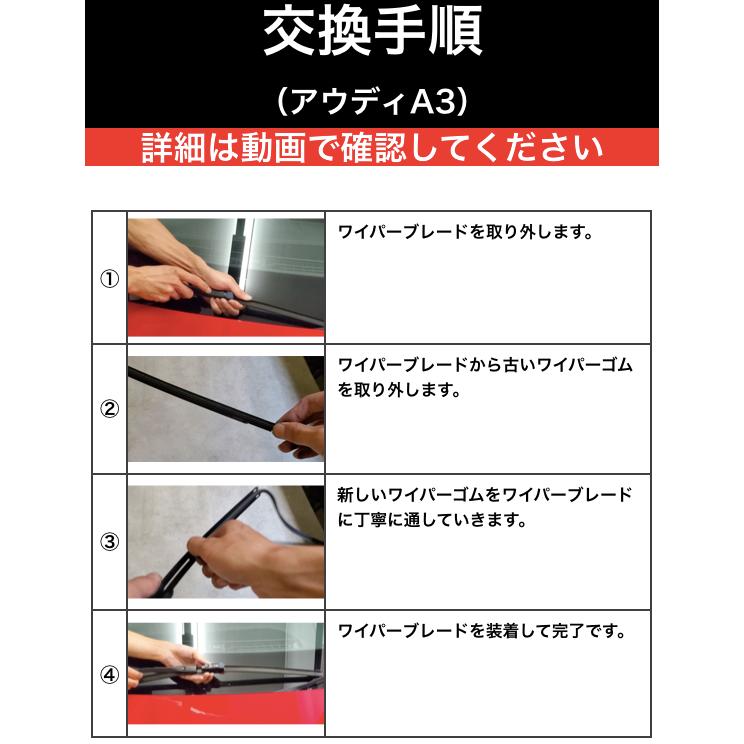 交換手順

（アウディA3）

詳細は動画で確認してください

| | | |
|---|---|---|
| ① | | ワイパーブレードを取り外します。 |
| ② | | ワイパーブレードから古いワイパーゴムを取り外します。 |
| ③ | | 新しいワイパーゴムをワイパーブレードに丁寧に通していきます。 |
| ④ | | ワイパーブレードを装着して完了です。 |