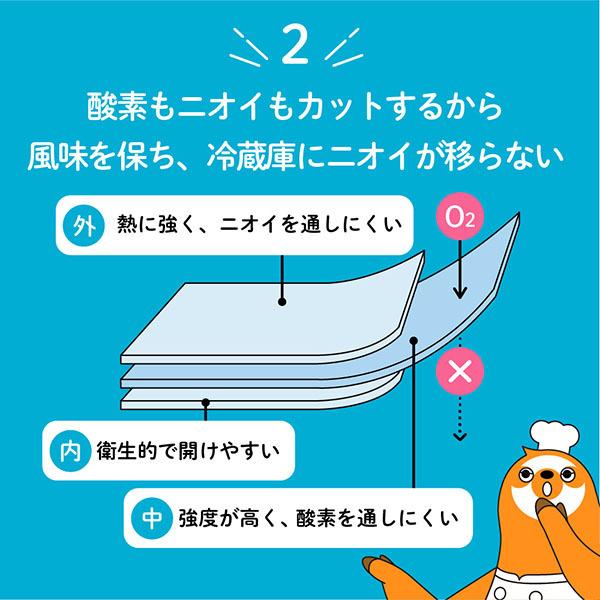 2

酸素もニオイもカットするから
風味を保ち、冷蔵庫にニオイが移らない

外 熱に強く、ニオイを通しにくい

$O_2$

×

内 衛生的で開けやすい

中 強度が高く、酸素を通しにくい