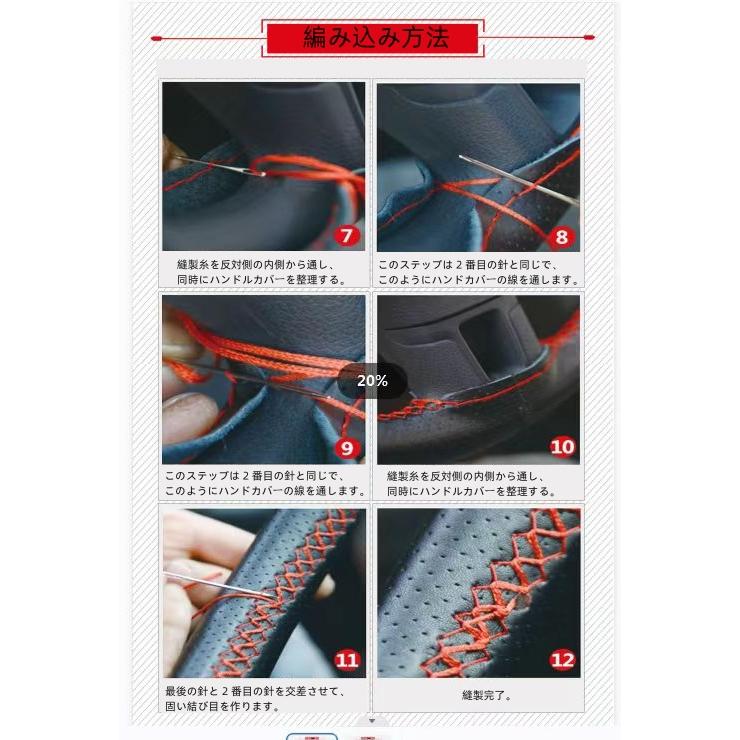 編み込み方法

7

縫製糸を反対側の内側から通し、
同時にハンドルカバーを整理する。

8

このステップは2番目の針と同じで、
このようにハンドカバーの線を通します。

9

このステップは2番目の針と同じで、
このようにハンドカバーの線を通します。

20%

10

縫製糸を反対側の内側から通し、
同時にハンドルカバーを整理する。

11

最後の針と2番目の針を交差させて、
固い結び目を作ります。

12

縫製完了。