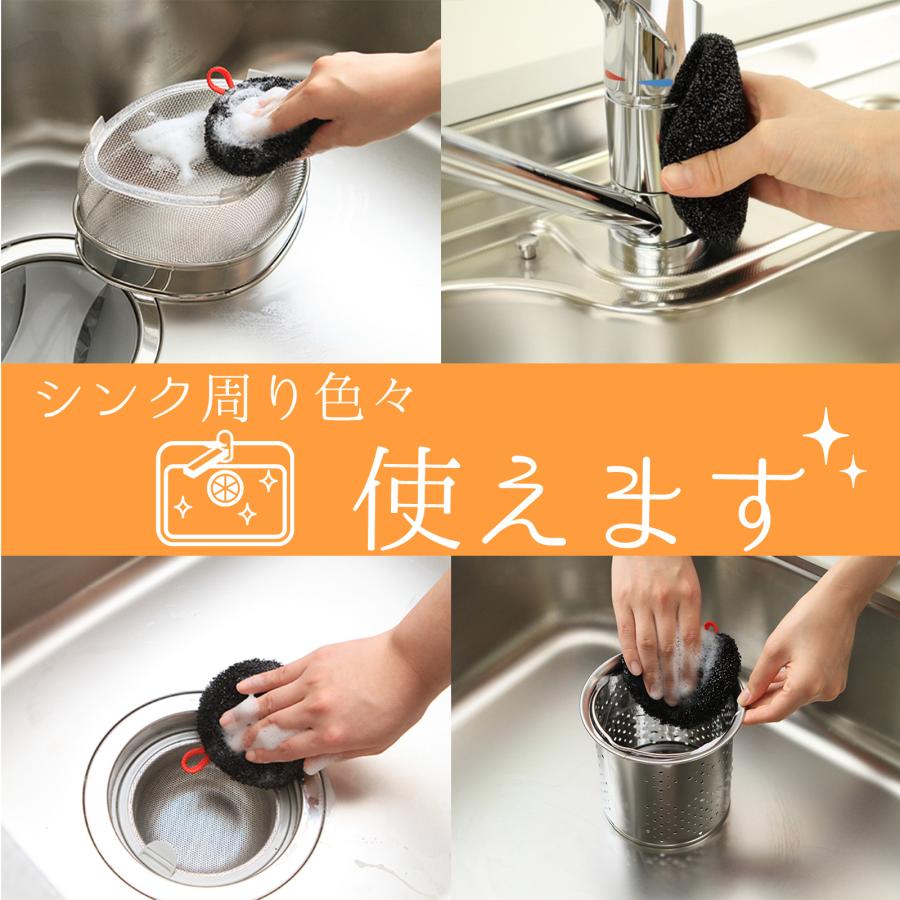 シンク周り色々
使えます