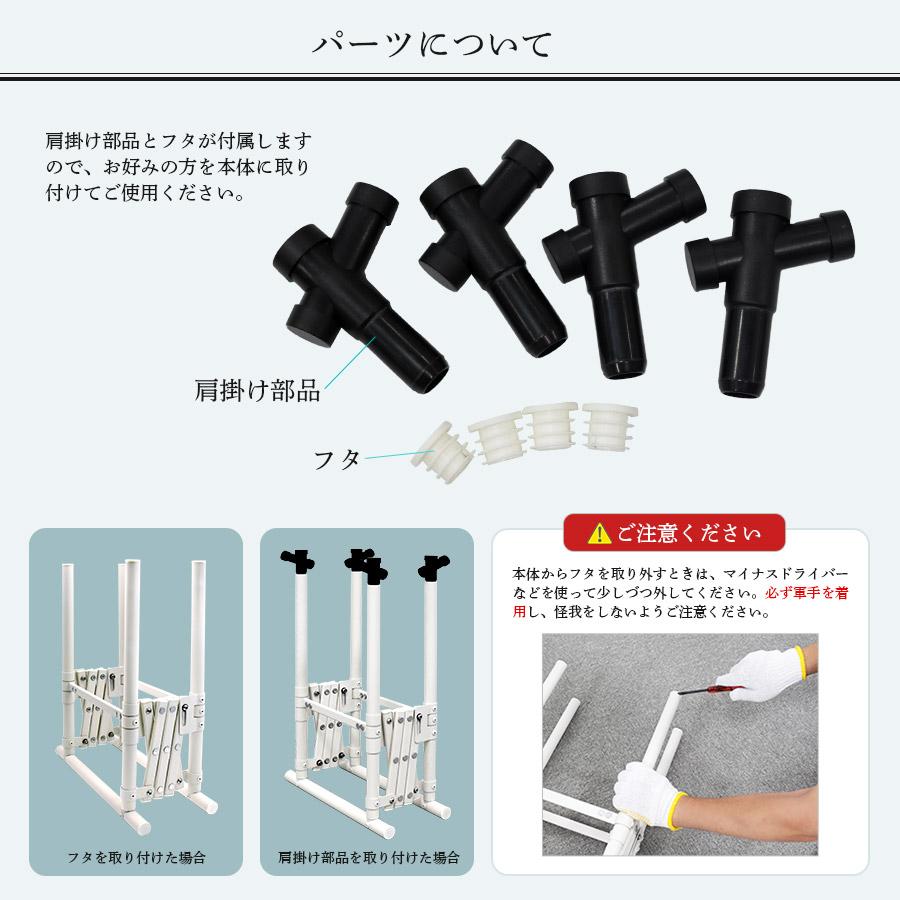 パーツについて

肩掛け部品とフタが付属しますので、お好みの方を本体に取り付けてご使用ください。

肩掛け部品

フタ

フタを取り付けた場合

肩掛け部品を取り付けた場合

ご注意ください

本体からフタを取り外すときは、マイナスドライバーなどを使って少しづつ外してください。必ず軍手を着用し、怪我をしないようご注意ください。