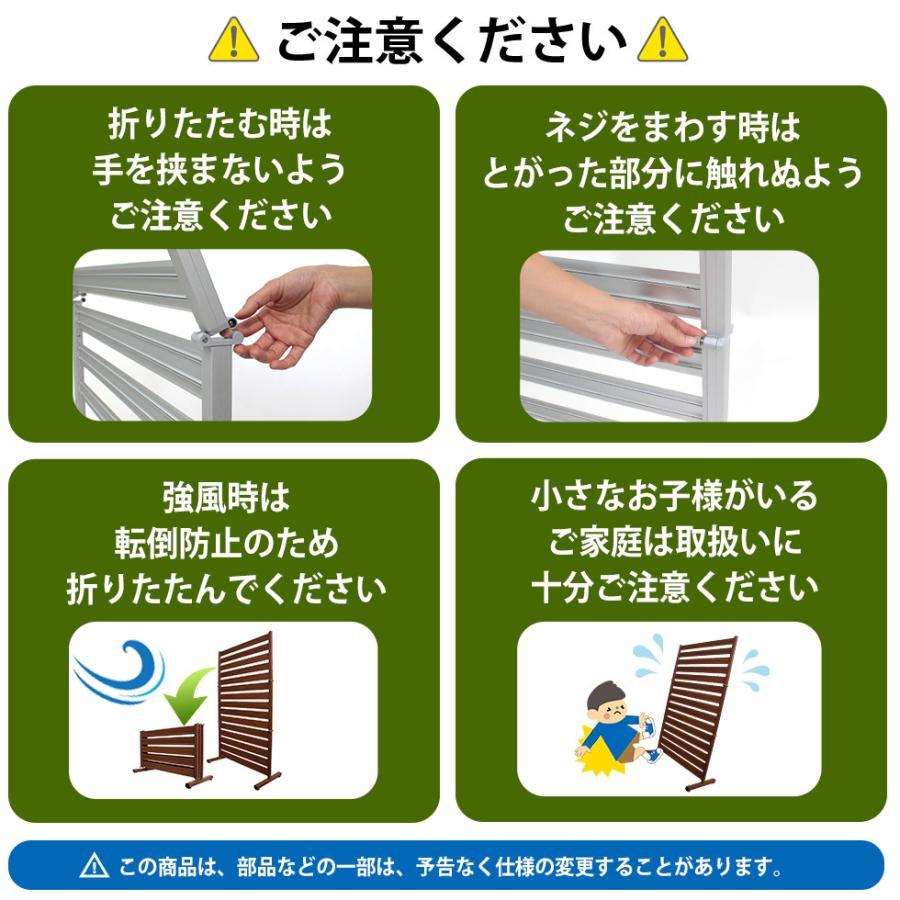 ご注意ください

折りたたむ時は
手を挟まないよう
ご注意ください

ネジをまわす時は
とがった部分に触れぬよう
ご注意ください

強風時は
転倒防止のため
折りたたんでください

小さなお子様がいる
ご家庭は取扱いに
十分ご注意ください

この商品は、部品などの一部は、予告なく仕様の変更することがあります。