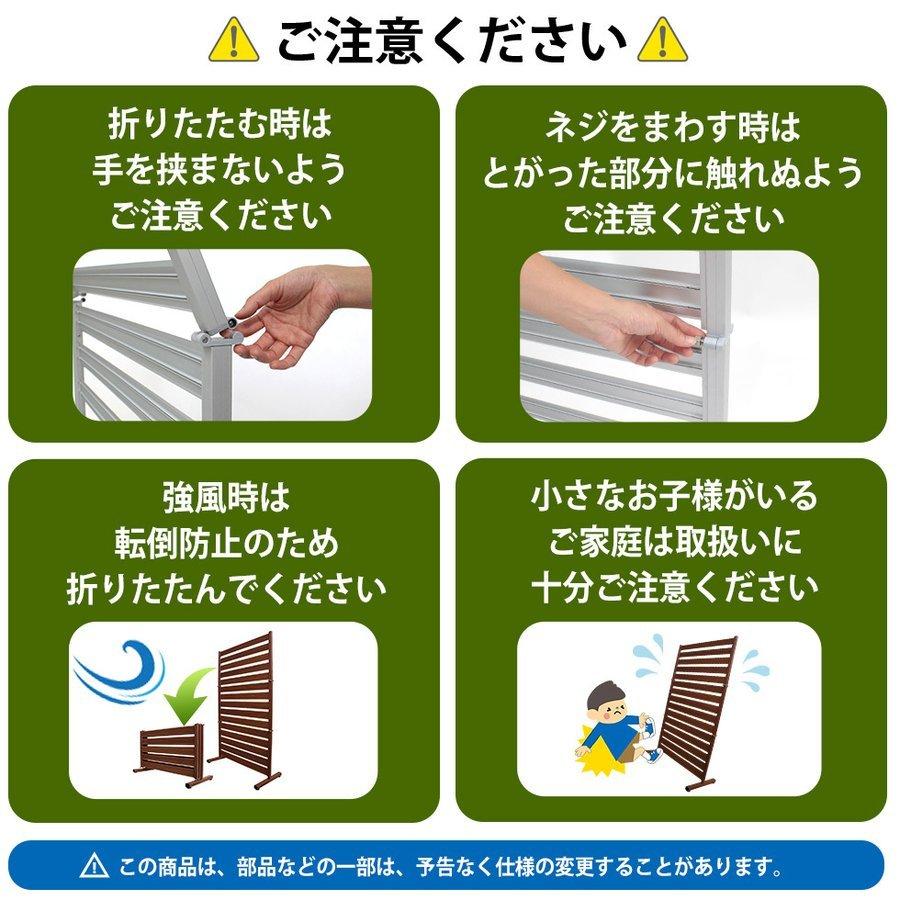 ご注意ください

折りたたむ時は
手を挟まないよう
ご注意ください

ネジをまわす時は
とがった部分に触れぬよう
ご注意ください

強風時は
転倒防止のため
折りたたんでください

小さなお子様がいる
ご家庭は取扱いに
十分ご注意ください

この商品は、部品などの一部は、予告なく仕様の変更することがあります。