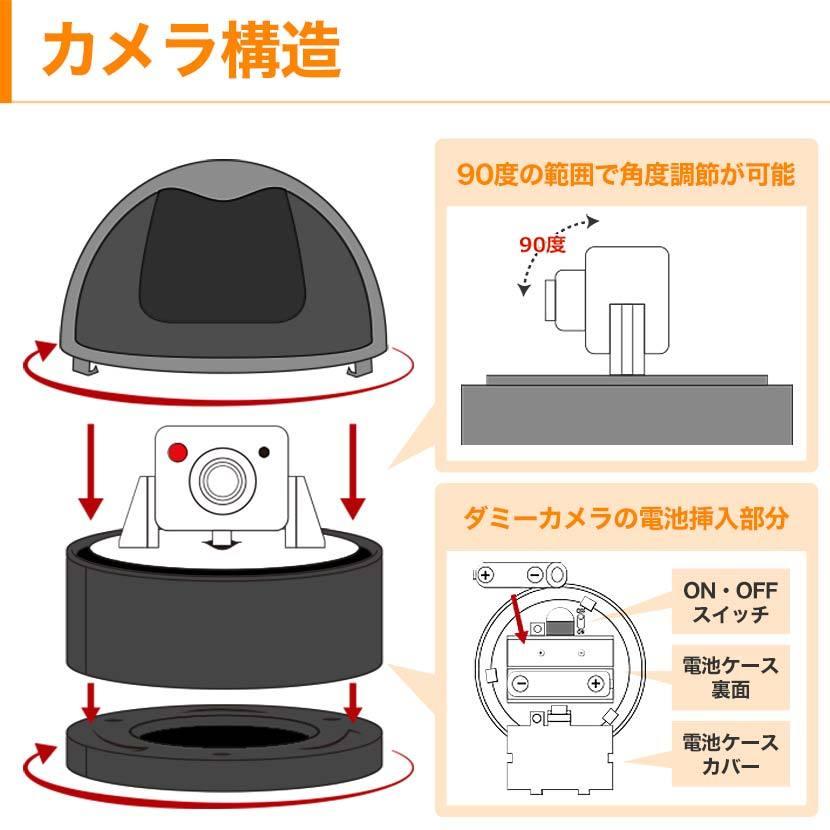 カメラ構造

90度の範囲で角度調節が可能

90度

ダミーカメラの電池挿入部分

ON・OFF
スイッチ

電池ケース
裏面

電池ケース
カバー