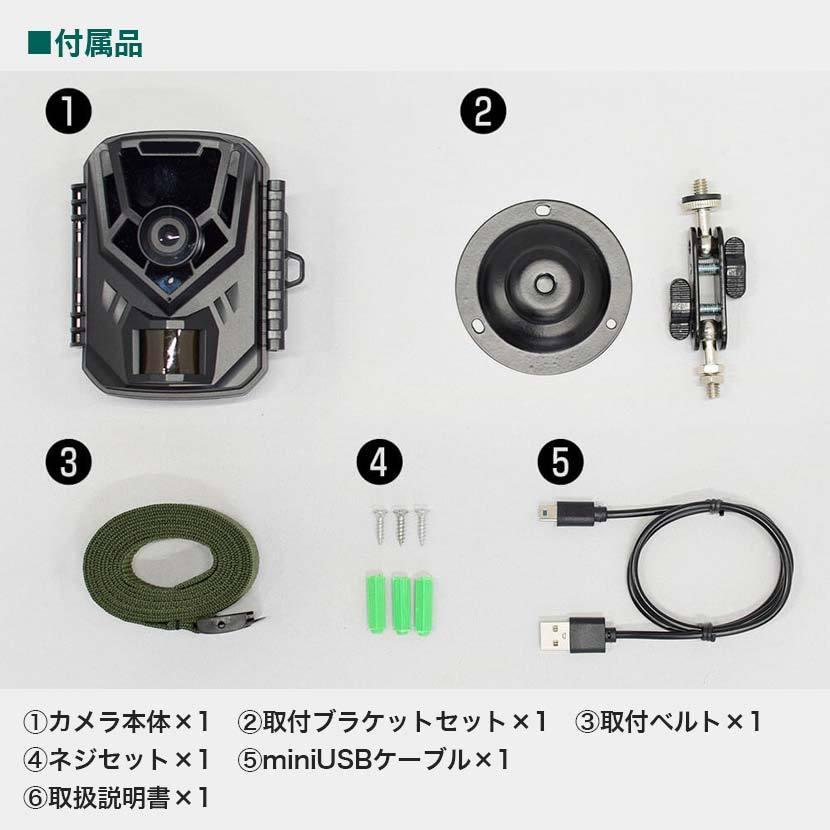 ■付属品

❶

❷

❸

❹

❺

①カメラ本体×1　②取付ブラケットセット×1　③取付ベルト×1
④ネジセット×1　⑤miniUSBケーブル×1
⑥取扱説明書×1