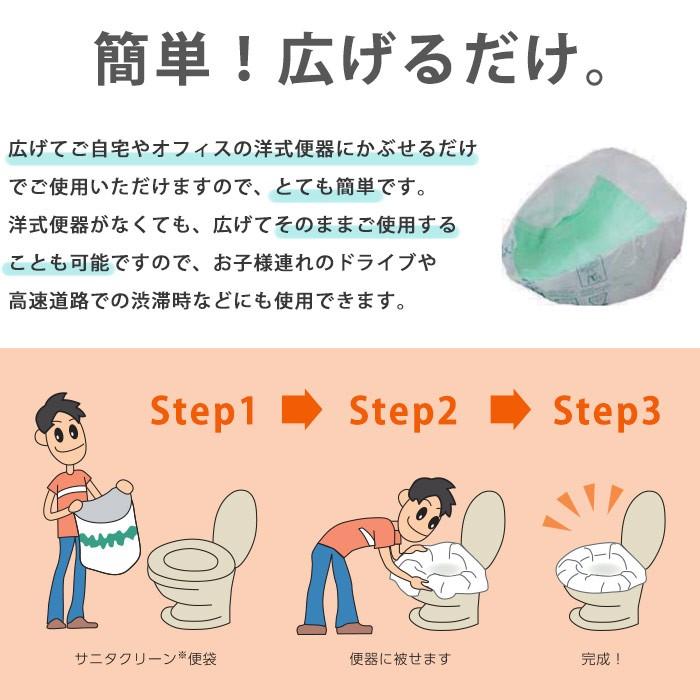 簡単！広げるだけ。

広げてご自宅やオフィスの洋式便器にかぶせるだけでご使用いただけますので、とても簡単です。洋式便器がなくても、広げてそのままご使用することも可能ですので、お子様連れのドライブや高速道路での渋滞時などにも使用できます。

Step1

Step2

Step3

サニタクリーン※便袋

便器に被せます

完成！