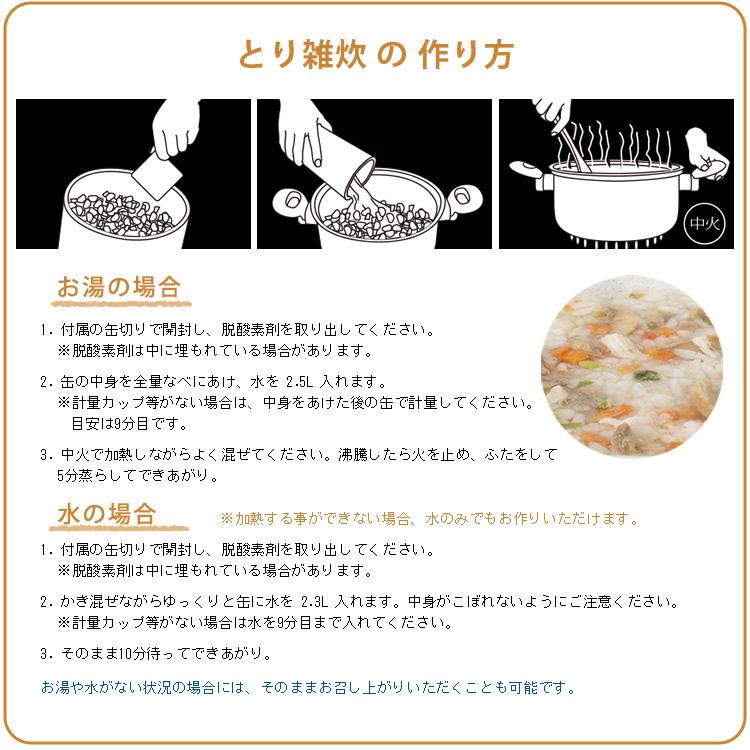 とり雑炊 の 作り方

中火

お湯の場合

1. 付属の缶切りで開封し、脱酸素剤を取り出してください。
※脱酸素剤は中に埋もれている場合があります。

2. 缶の中身を全量なべにあけ、水を 2.5L 入れます。
※計量カップ等がない場合は、中身をあけた後の缶で計量してください。
目安は9分目です。

3. 中火で加熱しながらよく混ぜてください。沸騰したら火を止め、ふたをして5分蒸らしてできあがり。

水の場合

※加熱する事ができない場合、水のみでもお作りいただけます。

1. 付属の缶切りで開封し、脱酸素剤を取り出してください。
※脱酸素剤は中に埋もれている場合があります。

2. かき混ぜながらゆっくりと缶に水を 2.3L 入れます。中身がこぼれないようにご注意ください。
※計量カップ等がない場合は水を9分目まで入れてください。

3. そのまま10分待ってできあがり。

お湯や水がない状況の場合には、そのままお召し上がりいただくことも可能です。