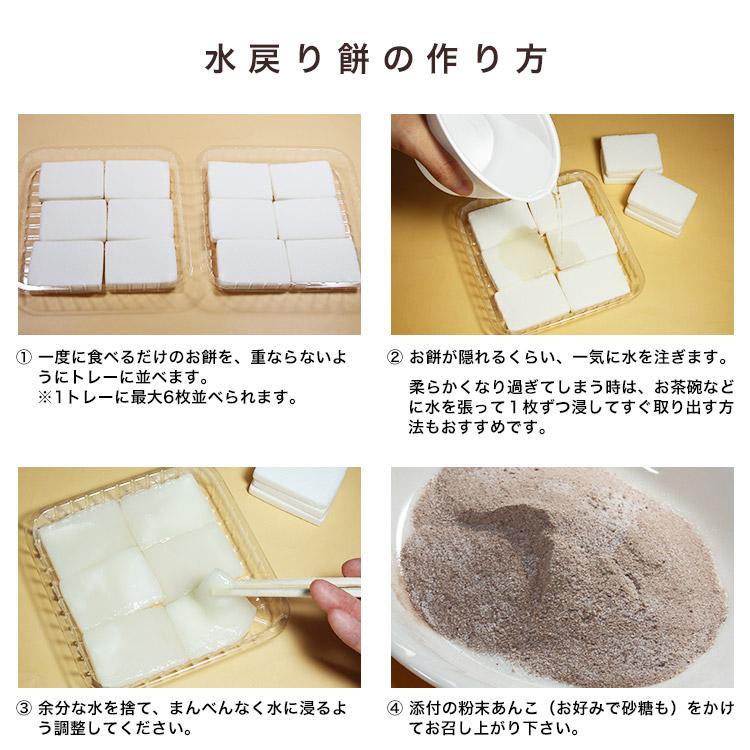 水戻り餅の作り方

① 一度に食べるだけのお餅を、重ならないようにトレーに並べます。
※1トレーに最大6枚並べられます。

② お餅が隠れるくらい、一気に水を注ぎます。

柔らかくなり過ぎてしまう時は、お茶碗などに水を張って１枚ずつ浸してすぐ取り出す方法もおすすめです。

③ 余分な水を捨て、まんべんなく水に浸るよう調整してください。

④ 添付の粉末あんこ（お好みで砂糖も）をかけてお召し上がり下さい。