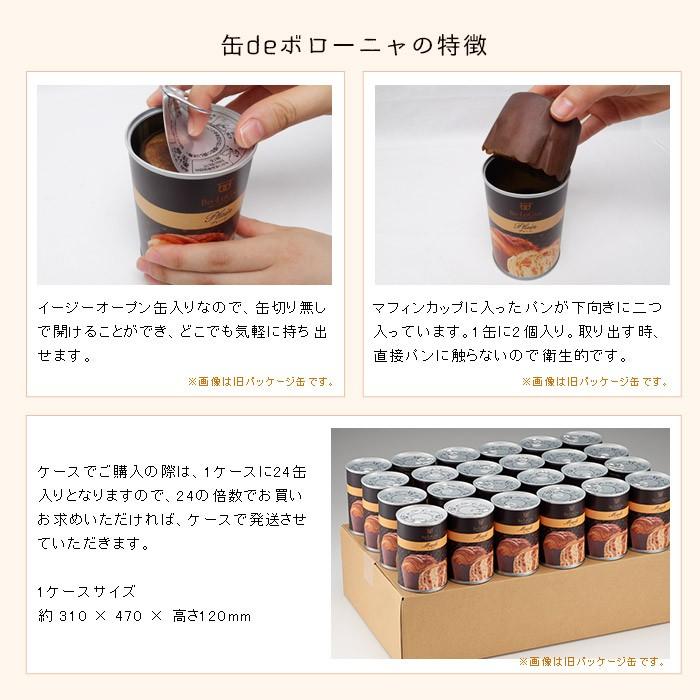 缶deボローニャの特徴

イージーオープン缶入りなので、缶切り無しで開けることができ、どこでも気軽に持ち出せます。

※画像は旧パッケージ缶です。

マフィンカップに入ったパンが下向きに二つ入っています。1缶に2個入り。取り出す時、直接パンに触らないので衛生的です。

※画像は旧パッケージ缶です。

ケースでご購入の際は、1ケースに24缶入りとなりますので、24の倍数でお買いお求めいただければ、ケースで発送させていただきます。

1ケースサイズ
約 310 × 470 × 高さ120mm

※画像は旧パッケージ缶です。