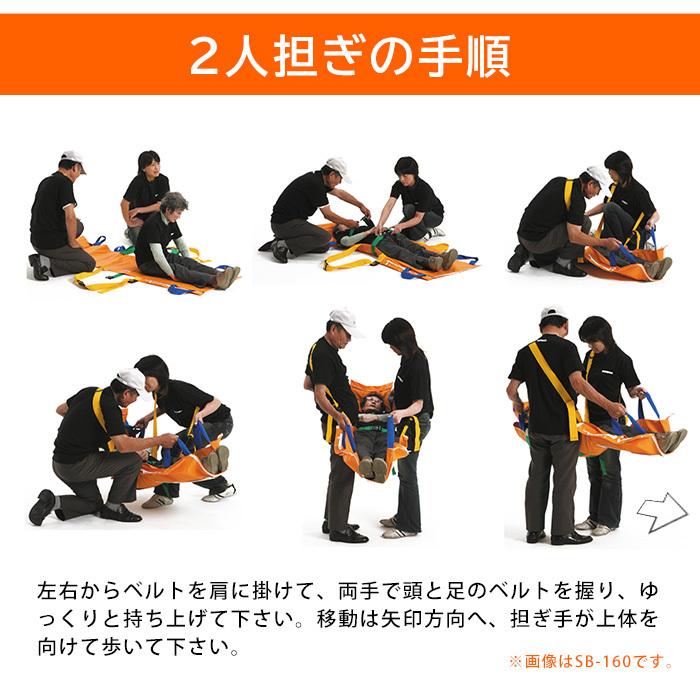 2人担ぎの手順

左右からベルトを肩に掛けて、両手で頭と足のベルトを握り、ゆっくりと持ち上げて下さい。移動は矢印方向へ、担ぎ手が上体を向けて歩いて下さい。

※画像はSB-160です。