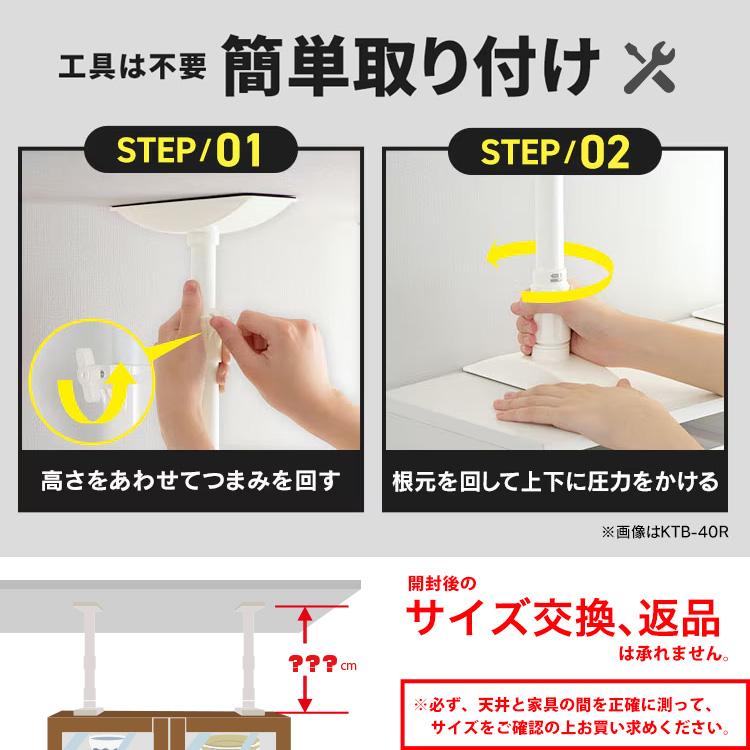 工具は不要 簡単取り付け

STEP/01

高さをあわせてつまみを回す

STEP/02

根元を回して上下に圧力をかける

※画像はKTB-40R

???cm

開封後の
サイズ交換、返品
は承れません。

※必ず、天井と家具の間を正確に測って、サイズをご確認の上お買い求めください。