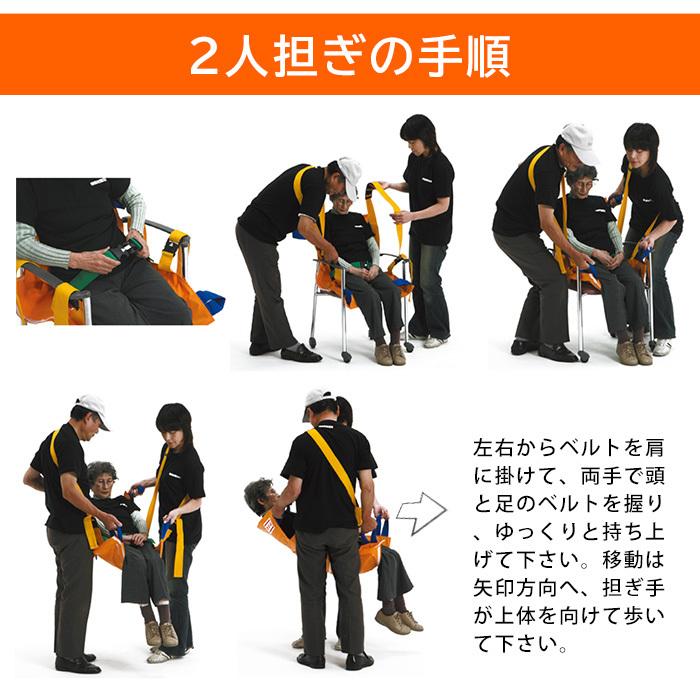 2人担ぎの手順

左右からベルトを肩に掛けて、両手で頭と足のベルトを握り、ゆっくりと持ち上げて下さい。移動は矢印方向へ、担ぎ手が上体を向けて歩いて下さい。