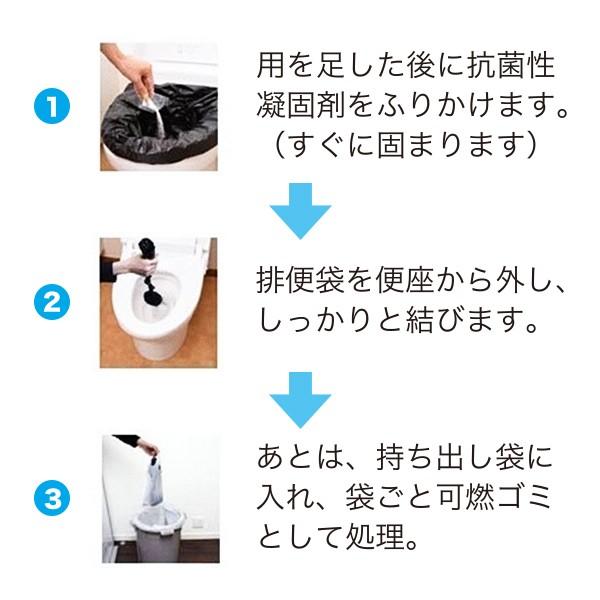 1

用を足した後に抗菌性凝固剤をふりかけます。（すぐに固まります）

2

排便袋を便座から外し、しっかりと結びます。

3

あとは、持ち出し袋に入れ、袋ごと可燃ゴミとして処理。