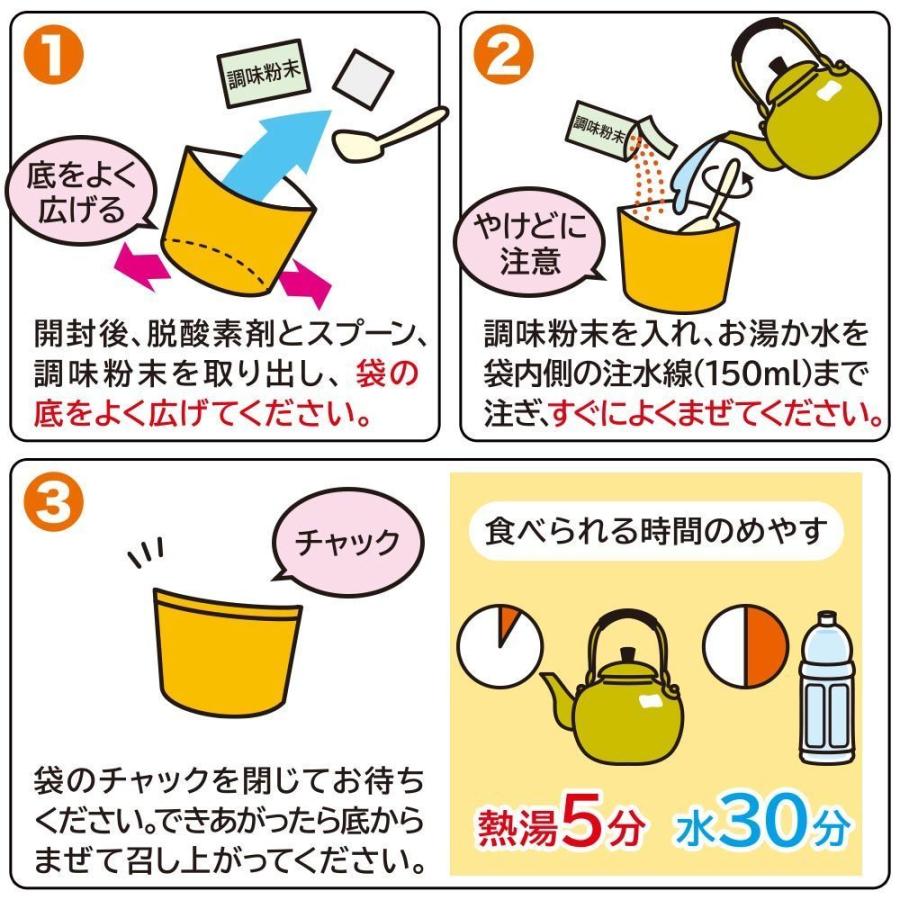 1

調味粉末

底をよく広げる

開封後、脱酸素剤とスプーン、調味粉末を取り出し、袋の底をよく広げてください。

2

調味粉末

やけどに注意

調味粉末を入れ、お湯か水を袋内側の注水線(150ml)まで注ぎ、すぐによくまぜてください。

3

チャック

袋のチャックを閉じてお待ちください。できあがったら底からまぜて召し上がってください。

食べられる時間のめやす

熱湯5分 水30分