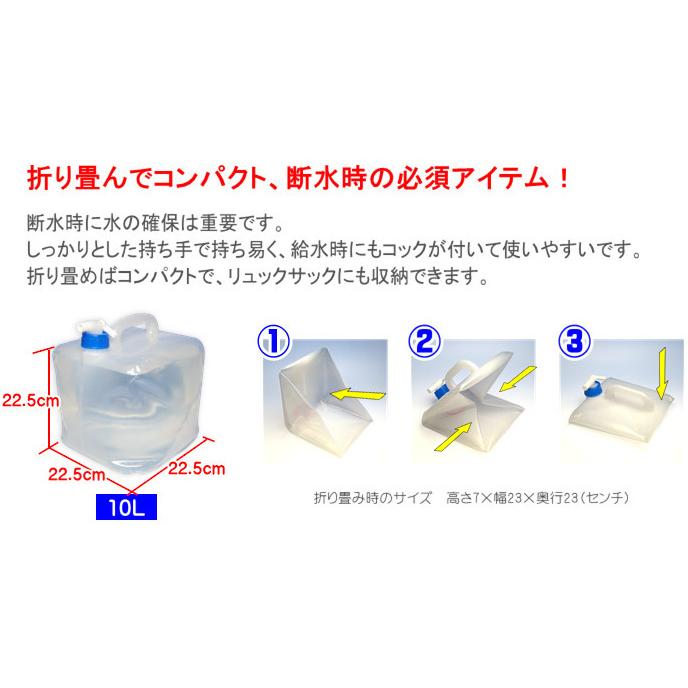 折り畳んでコンパクト、断水時の必須アイテム！

断水時に水の確保は重要です。
しっかりとした持ち手で持ち易く、給水時にもコックが付いて使いやすいです。
折り畳めばコンパクトで、リュックサックにも収納できます。

22.5cm
22.5cm
22.5cm
10L

1
2
3

折り畳み時のサイズ　高さ7×幅23×奥行23（センチ）