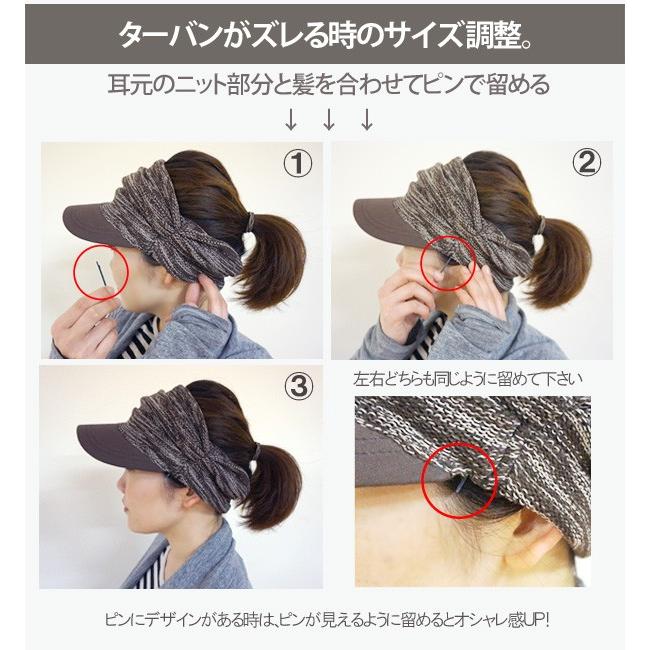 ターバンがズレる時のサイズ調整。

耳元のニット部分と髪を合わせてピンで留める

↓ ↓ ↓

①

②

③

左右どちらも同じように留めて下さい

ピンにデザインがある時は、ピンが見えるように留めるとオシャレ感UP!