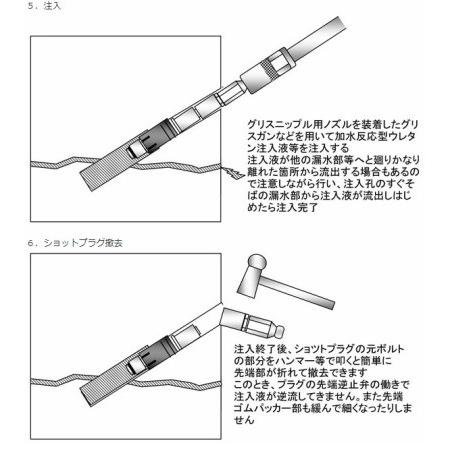 5．注入

グリスニップル用ノズルを装着したグリスガンなどを用いて加水反応型ウレタン注入液等を注入する
注入液が他の漏水部等へと廻りかなり離れた箇所から流出する場合もあるので注意しながら行い、注入孔のすぐそばの漏水部から注入液が流出しはじめたら注入完了

6．ショットプラグ撤去

注入終了後、ショットプラグの元ボルトの部分をハンマー等で叩くと簡単に先端部が折れて撤去できます
このとき、プラグの先端逆止弁の働きで注入液が逆流してきません。また先端ゴムパッカー部も緩んで細くなったりしません