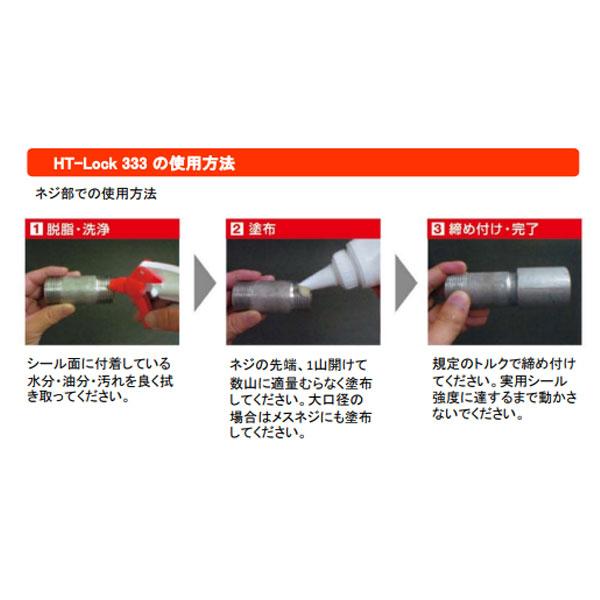 HT-Lock 333 の使用方法

ネジ部での使用方法

1 脱脂・洗浄

シール面に付着している水分・油分・汚れを良く拭き取ってください。

2 塗布

ネジの先端、1山開けて数山に適量むらなく塗布してください。大口径の場合はメスネジにも塗布してください。

3 締め付け・完了

規定のトルクで締め付けてください。実用シール強度に達するまで動かさないでください。