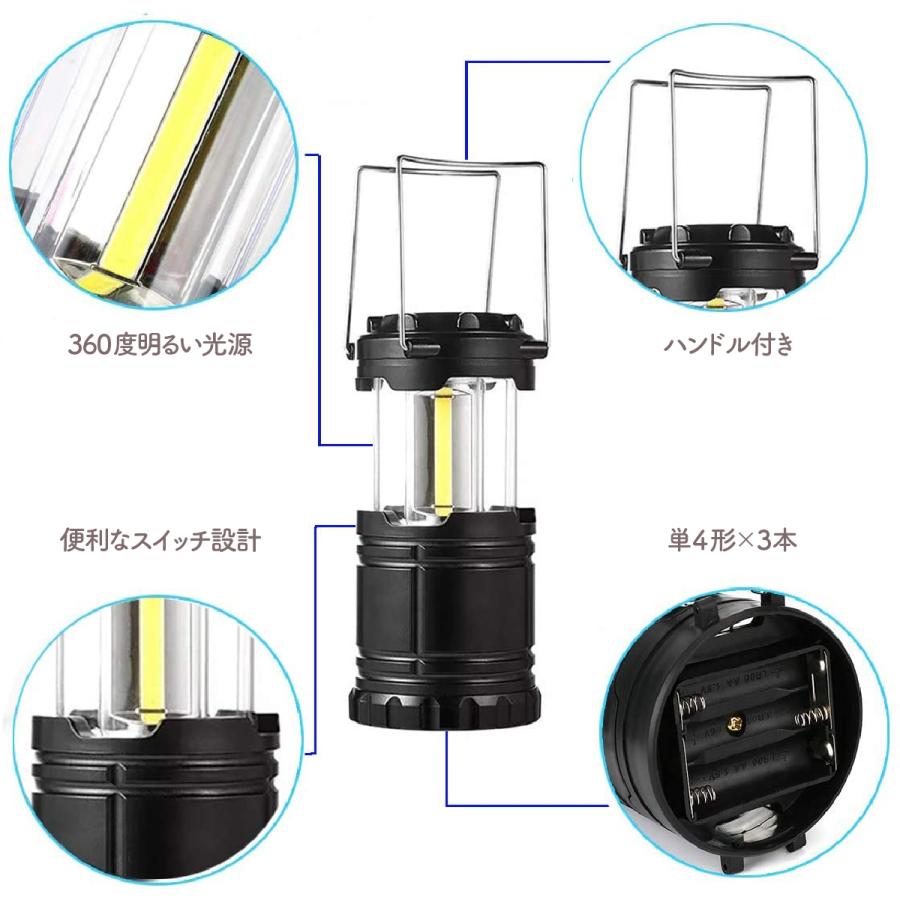 360度明るい光源

ハンドル付き

便利なスイッチ設計

単4形×3本