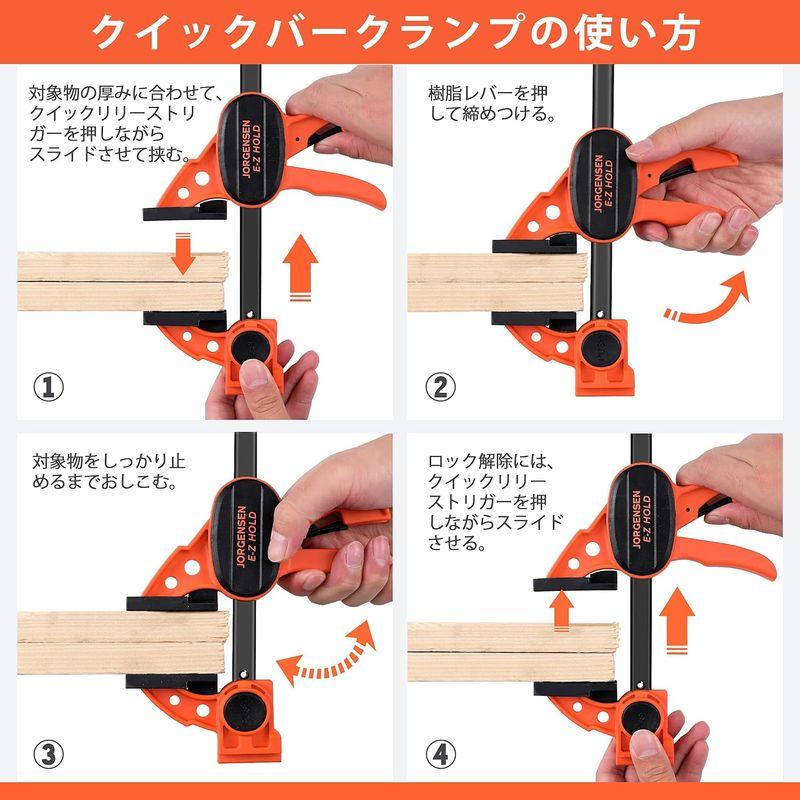 クイックバークランプの使い方

対象物の厚みに合わせて、クイックリリーストリガーを押しながらスライドさせて挟む。

JORGENSEN E-Z HOLD

①

樹脂レバーを押して締めつける。

JORGENSEN E-Z HOLD

②

対象物をしっかり止めるまでおしこむ。

JORGENSEN E-Z HOLD

③

ロック解除には、クイックリリーストリガーを押しながらスライドさせる。

JORGENSEN E-Z HOLD

④