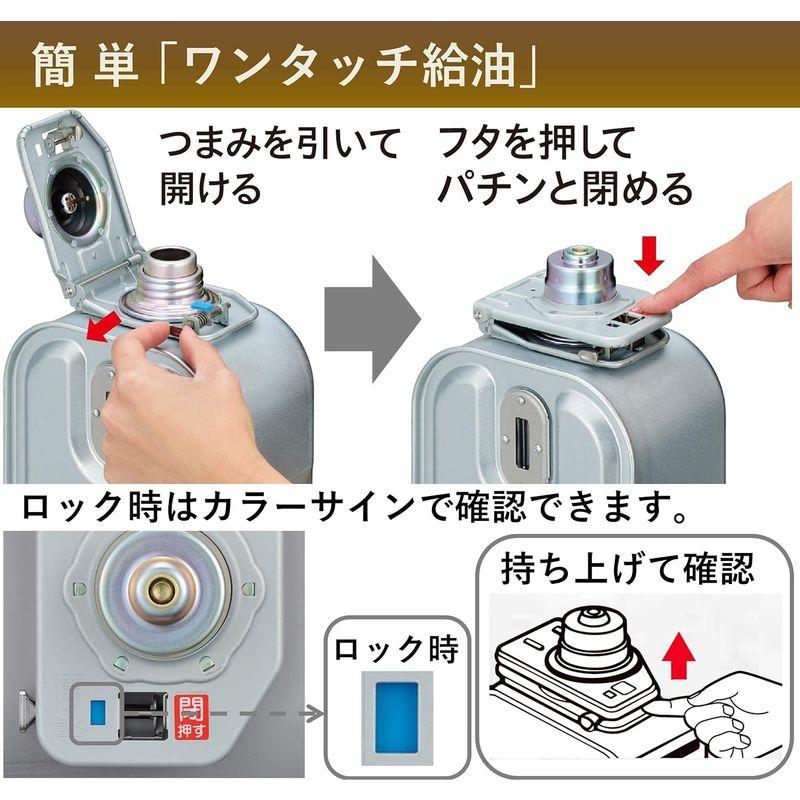 簡単「ワンタッチ給油」

つまみを引いて開ける

フタを押してパチンと閉める

ロック時はカラーサインで確認できます。

閉
押す

ロック時

持ち上げて確認