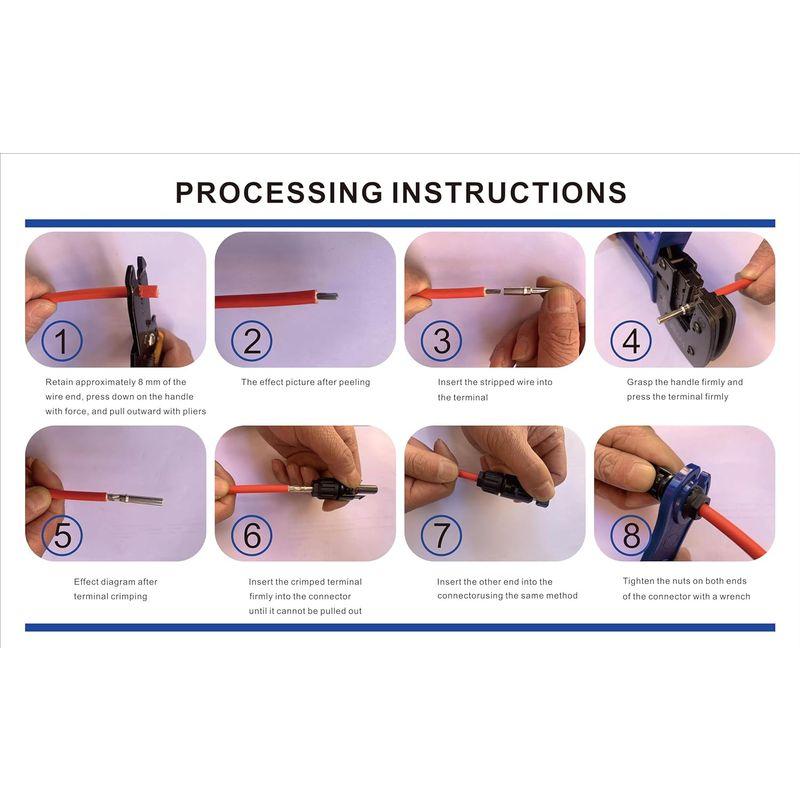 PROCESSING INSTRUCTIONS

1
Retain approximately 8 mm of the wire end, press down on the handle with force, and pull outward with pliers

2
The effect picture after peeling

3
Insert the stripped wire into the terminal

4
Grasp the handle firmly and press the terminal firmly

5
Effect diagram after terminal crimping

6
Insert the crimped terminal firmly into the connector until it cannot be pulled out

7
Insert the other end into the connectorusing the same method

8
Tighten the nuts on both ends of the connector with a wrench